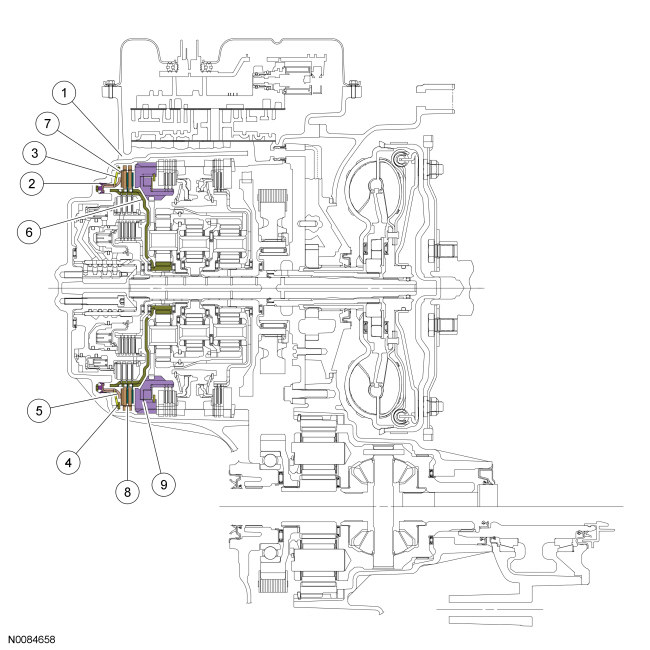 1
7
3
2
6
5
4
8
9
N0084658