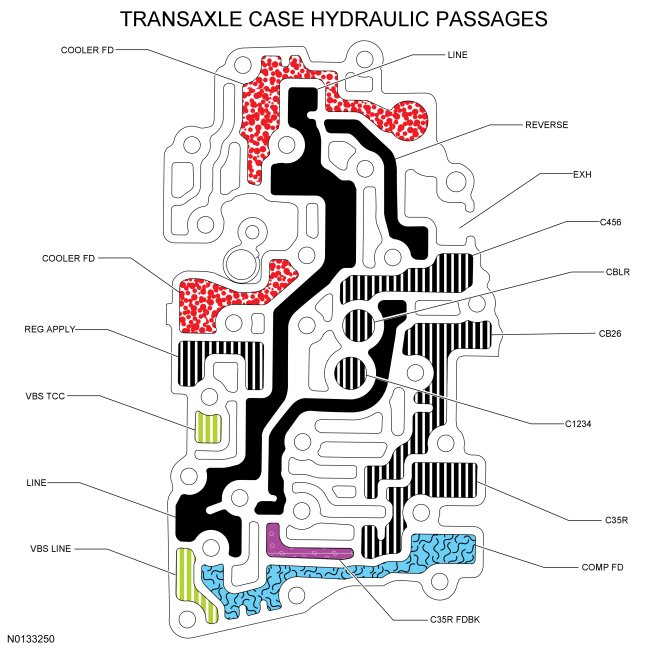 TRANSAXLE CASE HYDRAULIC PASSAGES

COOLER FD

LINE

REVERSE

EXH

C456

COOLER FD

CBLR

REG APPLY

CB26

VBS TCC

C1234

LINE

C35R

VBS LINE

COMP FD

C35R FDBK

N0133250