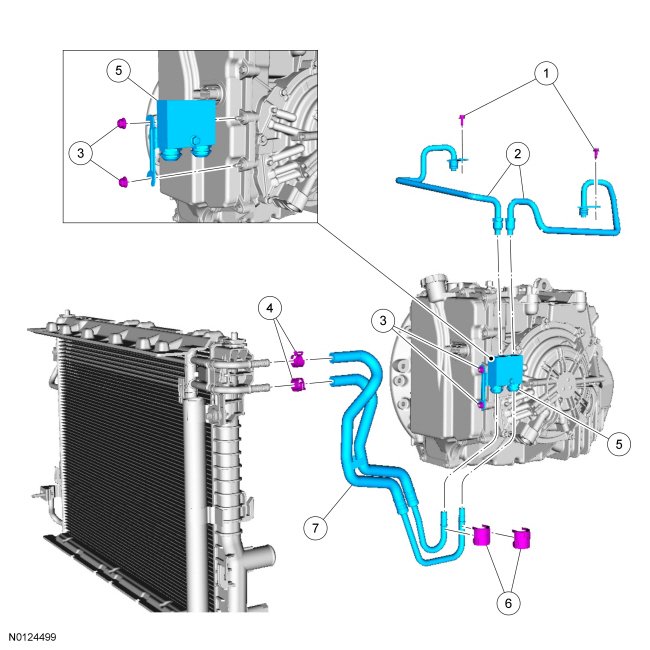 5
3
1
2
4
3
5
7
6
N0124499