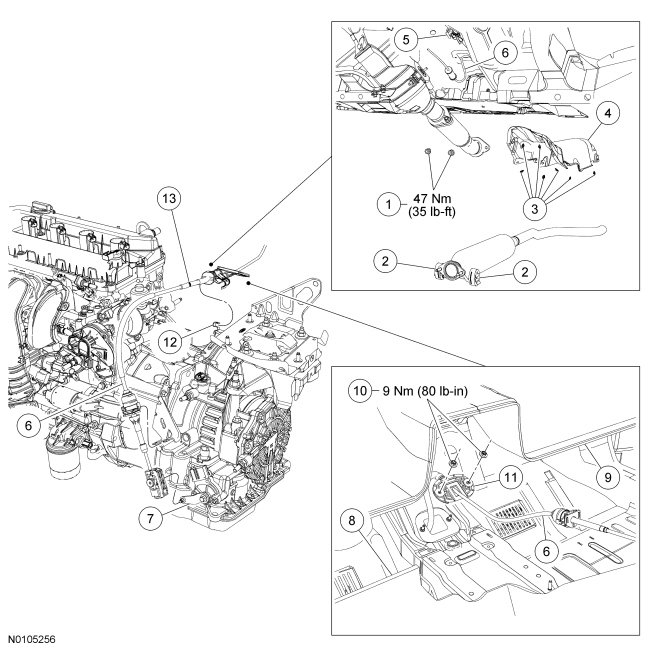 5
6
4
1
47 Nm
(35 lb-ft)
3
2
2
13
12
6
7
10
9 Nm (80 lb-in)
11
9
8
6
N0105256