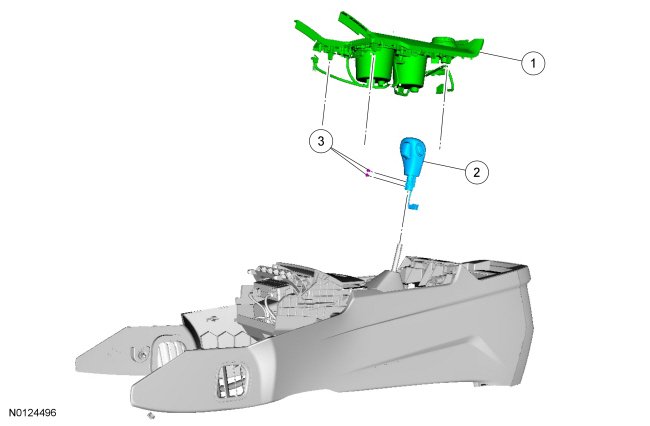 1
3
2
N0124496