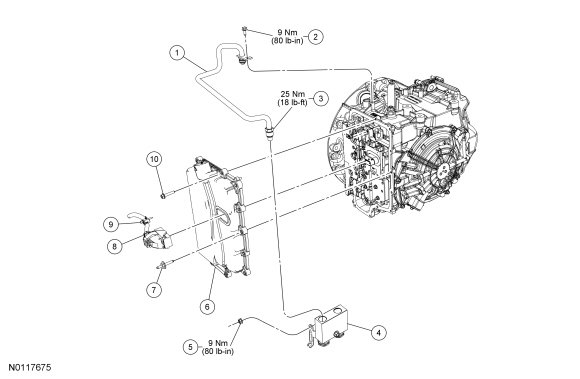 9 Nm
(80 lb-in)
2

1

25 Nm
(18 lb-ft)
3

10

9

8

7

6

4

5
9 Nm
(80 lb-in)

N0117675