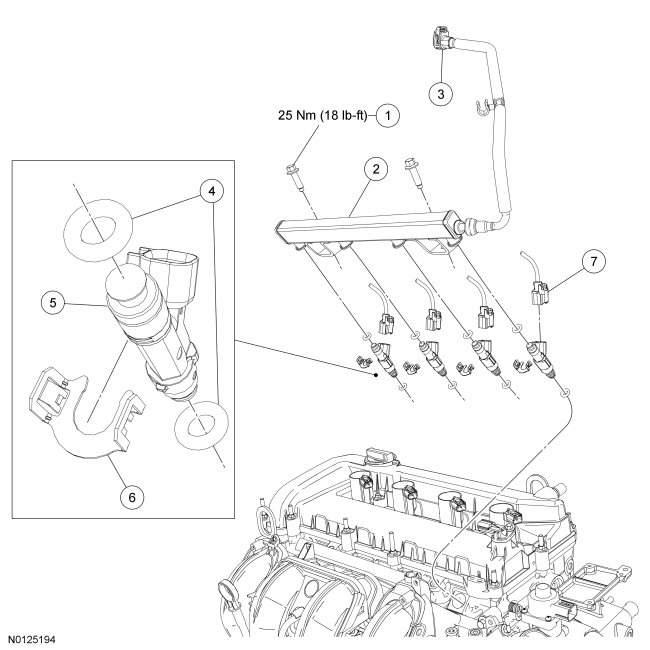 3

25 Nm (18 lb-ft) 1

2

4

7

5

6

N0125194