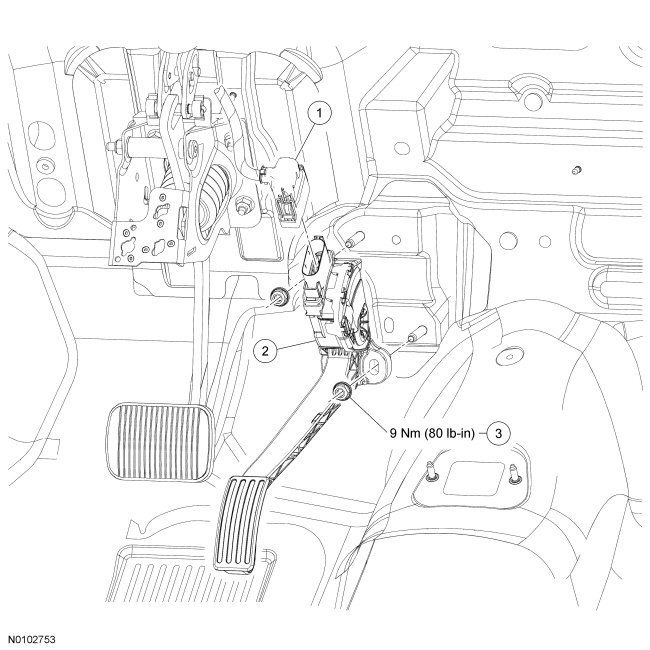 1

2

9 Nm (80 lb-in) 3

N0102753