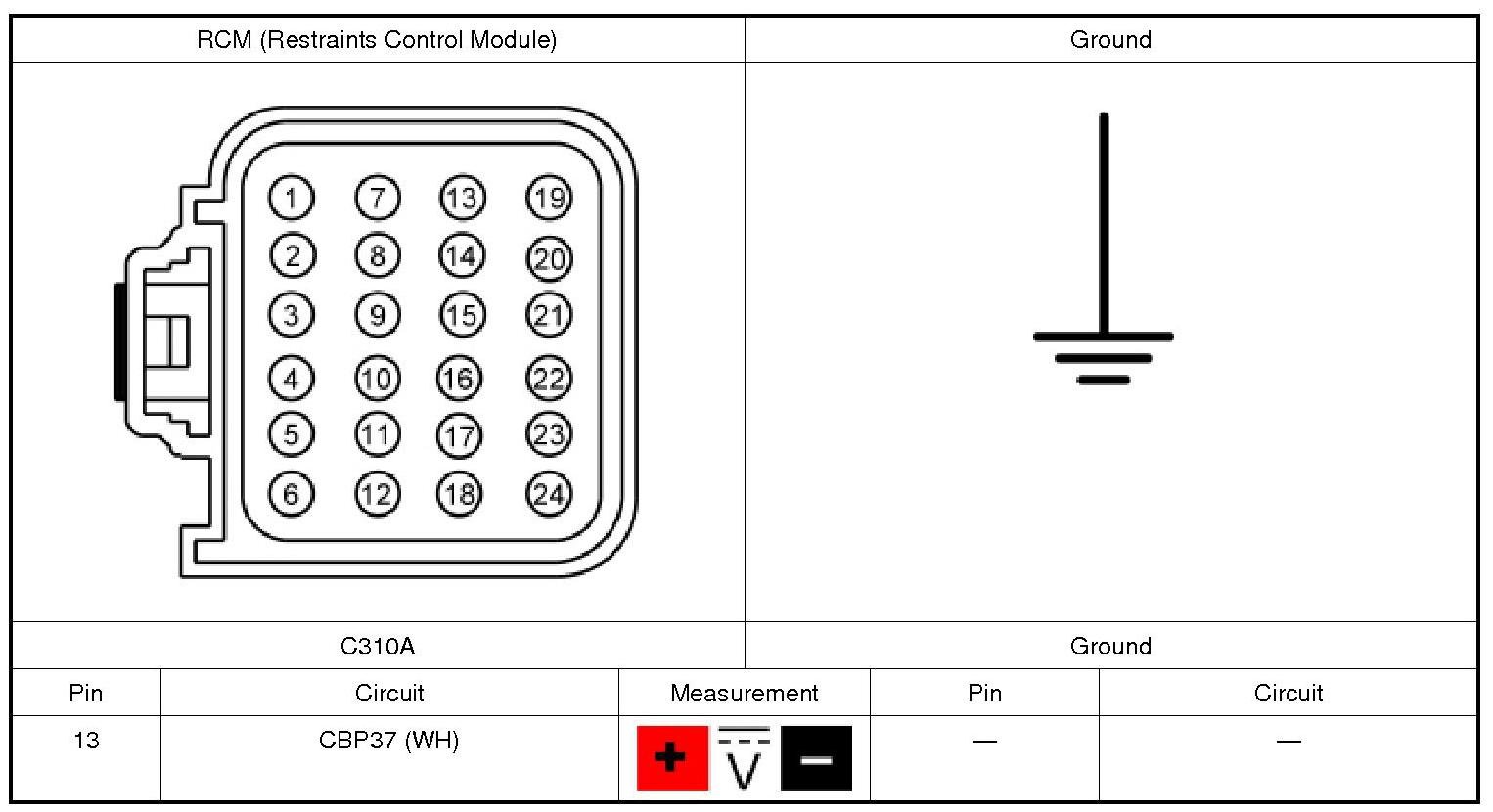 | RCM (Restraints Control Module) | Ground |
|---|---|
| 1 7 13 19 2 8 14 20 3 9 15 21 4 10 16 22 5 11 17 23 6 12 18 24 | |
| C310A | Ground |

| Pin | Circuit | Measurement | Pin | Circuit |
|---|---|---|---|---|
| 13 | CBP37 (WH) | + V − | — | — |