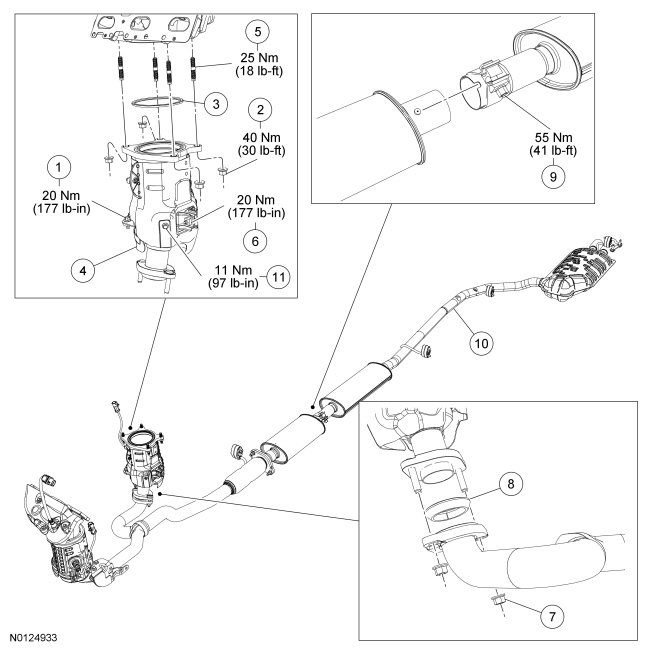 5
25 Nm
(18 lb-ft)

3

2
40 Nm
(30 lb-ft)

1
20 Nm
(177 lb-in)

20 Nm
(177 lb-in)

6

4

11 Nm
(97 lb-in)
11

55 Nm
(41 lb-ft)
9

10

8

7

N0124933