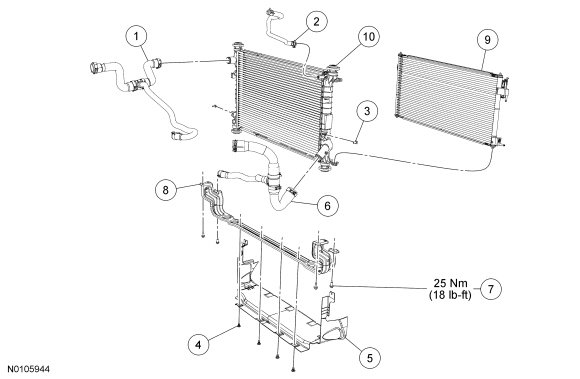 1
2
10
9
3
8
6
25 Nm
(18 lb-ft)
7
4
5
N0105944