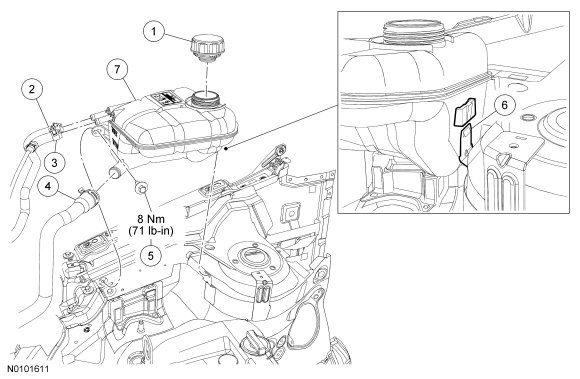 1
7
2
3
4
8 Nm
(71 lb-in)
5
6
N0101611