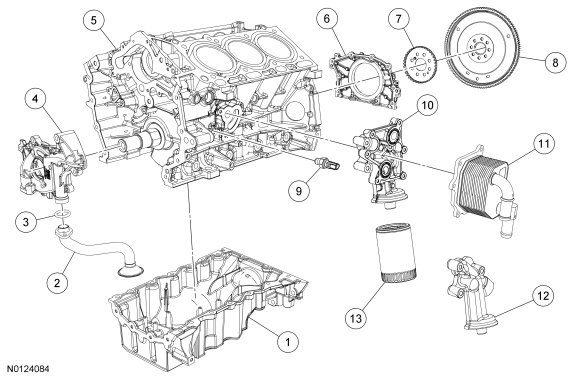 5
6
7
8
4
10
11
9
3
2
13
12
1
N0124084