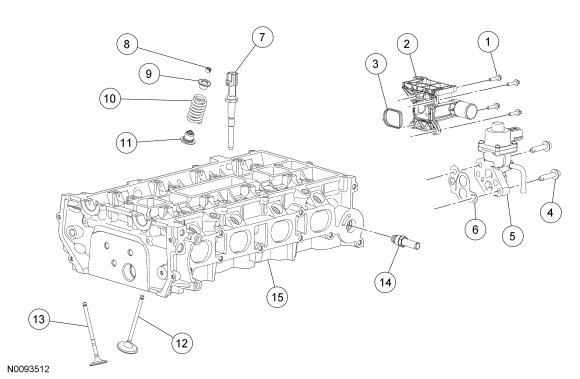 8
7
2
1
3
9
10
11
4
6
5
14
15
13
12
N0093512