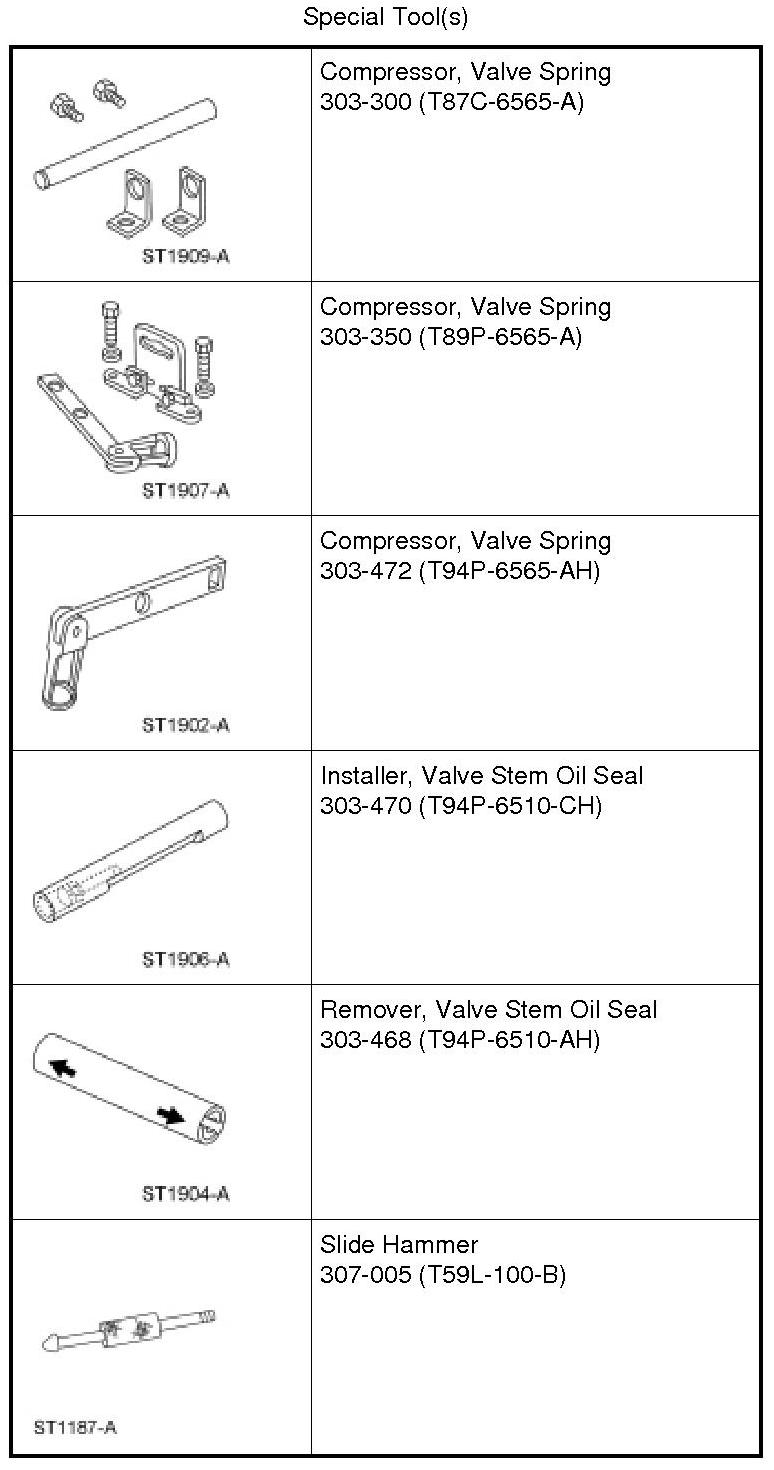 Special Tool(s)

| | |
|---|---|
| ST1909-A | Compressor, Valve Spring 303-300 (T87C-6565-A) |
| ST1907-A | Compressor, Valve Spring 303-350 (T89P-6565-A) |
| ST1902-A | Compressor, Valve Spring 303-472 (T94P-6565-AH) |
| ST1906-A | Installer, Valve Stem Oil Seal 303-470 (T94P-6510-CH) |
| ST1904-A | Remover, Valve Stem Oil Seal 303-468 (T94P-6510-AH) |
| ST1187-A | Slide Hammer 307-005 (T59L-100-B) |