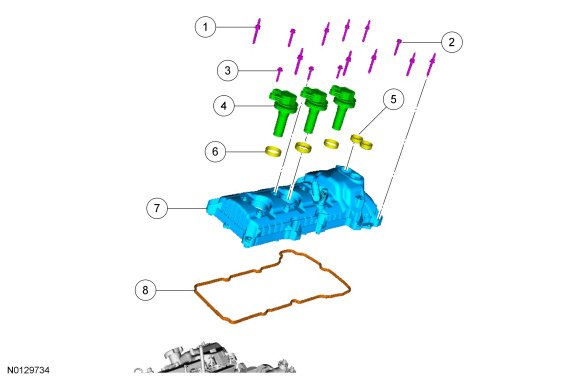 1
2
3
4
5
6
7
8
N0129734