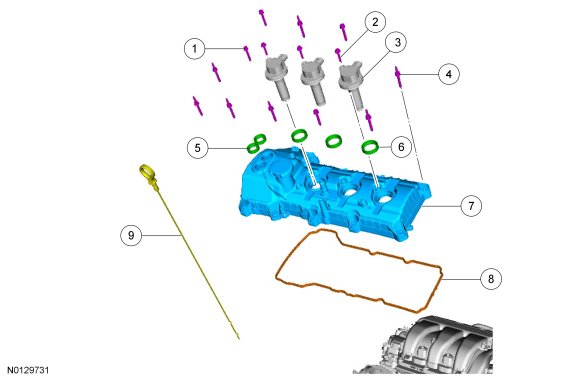 1
2
3
4
5
6
7
8
9
N0129731