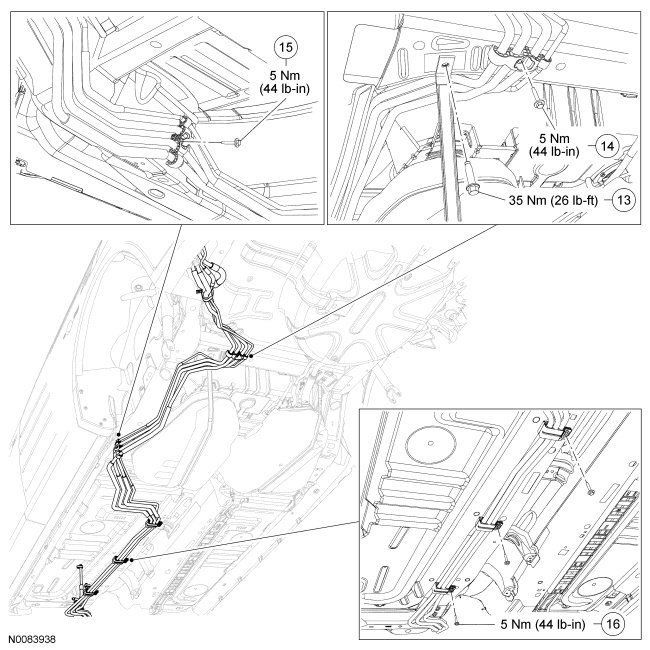 15
5 Nm
(44 lb-in)

5 Nm
(44 lb-in)
14

35 Nm (26 lb-ft)
13

5 Nm (44 lb-in)
16

N0083938