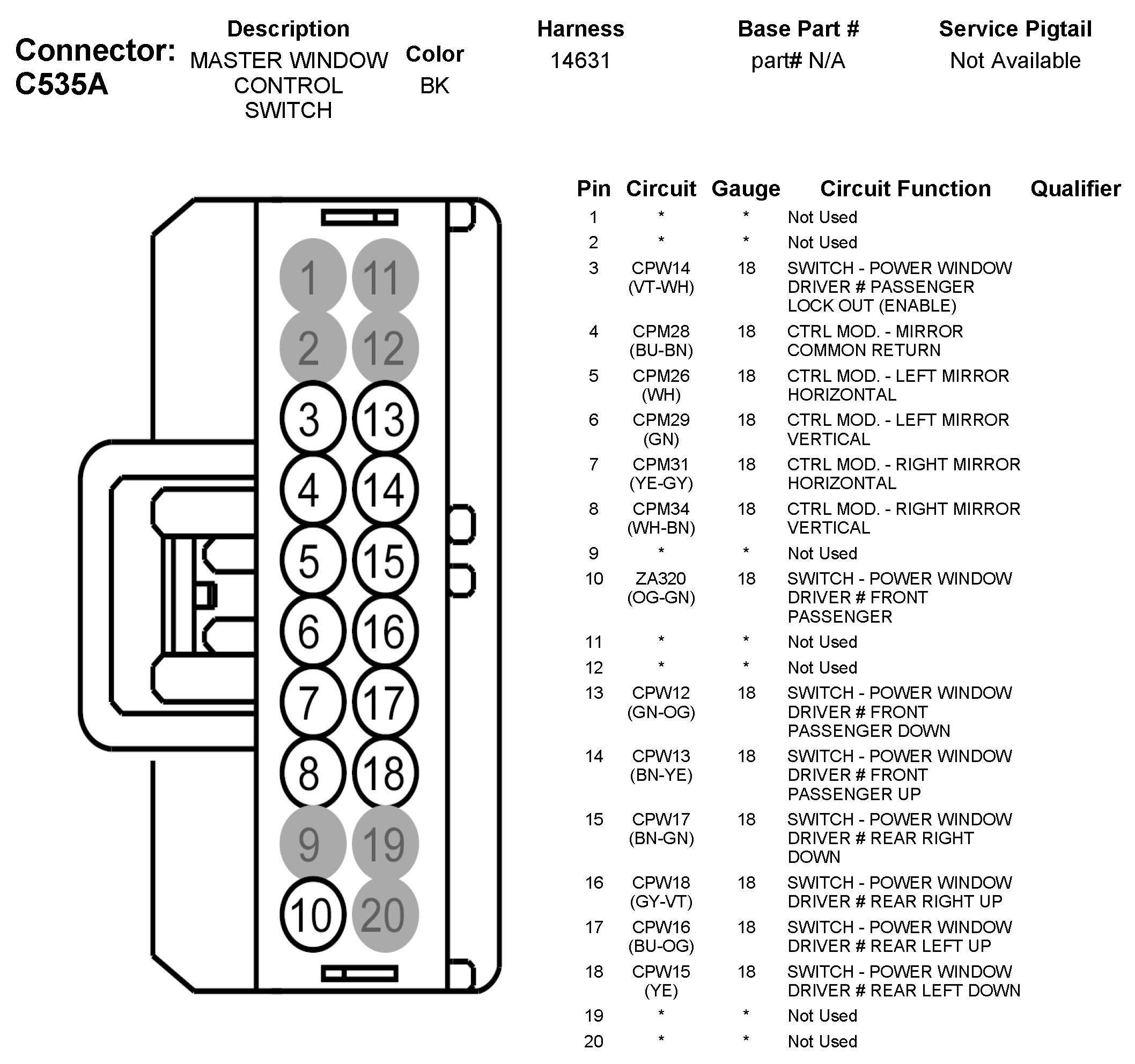 Connector: C535A

| Description | Color | Harness | Base Part # | Service Pigtail |
|---|---|---|---|---|
| MASTER WINDOW CONTROL SWITCH | BK | 14631 | part# N/A | Not Available |

1 11
2 12
3 13
4 14
5 15
6 16
7 17
8 18
9 19
10 20

| Pin | Circuit | Gauge | Circuit Function | Qualifier |
|---|---|---|---|---|
| 1 | * | * | Not Used | |
| 2 | * | * | Not Used | |
| 3 | CPW14 (VT-WH) | 18 | SWITCH - POWER WINDOW DRIVER # PASSENGER LOCK OUT (ENABLE) | |
| 4 | CPM28 (BU-BN) | 18 | CTRL MOD. - MIRROR COMMON RETURN | |
| 5 | CPM26 (WH) | 18 | CTRL MOD. - LEFT MIRROR HORIZONTAL | |
| 6 | CPM29 (GN) | 18 | CTRL MOD. - LEFT MIRROR VERTICAL | |
| 7 | CPM31 (YE-GY) | 18 | CTRL MOD. - RIGHT MIRROR HORIZONTAL | |
| 8 | CPM34 (WH-BN) | 18 | CTRL MOD. - RIGHT MIRROR VERTICAL | |
| 9 | * | * | Not Used | |
| 10 | ZA320 (OG-GN) | 18 | SWITCH - POWER WINDOW DRIVER # FRONT PASSENGER | |
| 11 | * | * | Not Used | |
| 12 | * | * | Not Used | |
| 13 | CPW12 (GN-OG) | 18 | SWITCH - POWER WINDOW DRIVER # FRONT PASSENGER DOWN | |
| 14 | CPW13 (BN-YE) | 18 | SWITCH - POWER WINDOW DRIVER # FRONT PASSENGER UP | |
| 15 | CPW17 (BN-GN) | 18 | SWITCH - POWER WINDOW DRIVER # REAR RIGHT DOWN | |
| 16 | CPW18 (GY-VT) | 18 | SWITCH - POWER WINDOW DRIVER # REAR RIGHT UP | |
| 17 | CPW16 (BU-OG) | 18 | SWITCH - POWER WINDOW DRIVER # REAR LEFT UP | |
| 18 | CPW15 (YE) | 18 | SWITCH - POWER WINDOW DRIVER # REAR LEFT DOWN | |
| 19 | * | * | Not Used | |
| 20 | * | * | Not Used | |