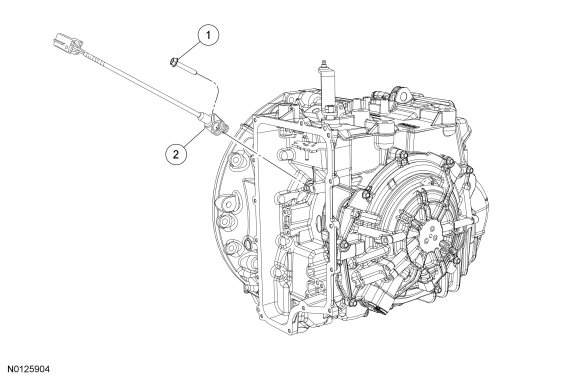 1
2
N0125904