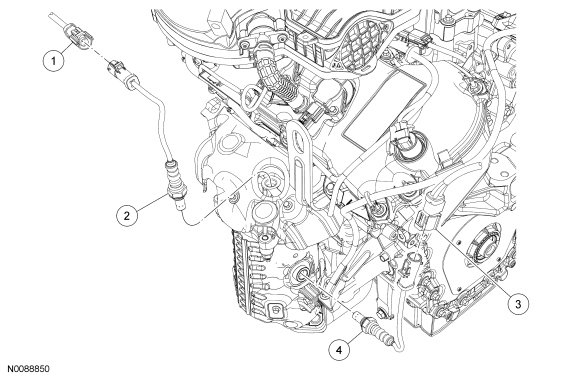 1
2
3
4
N0088850