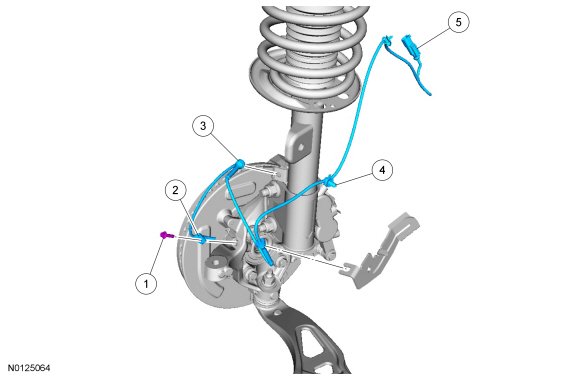 5
3
4
2
1
N0125064