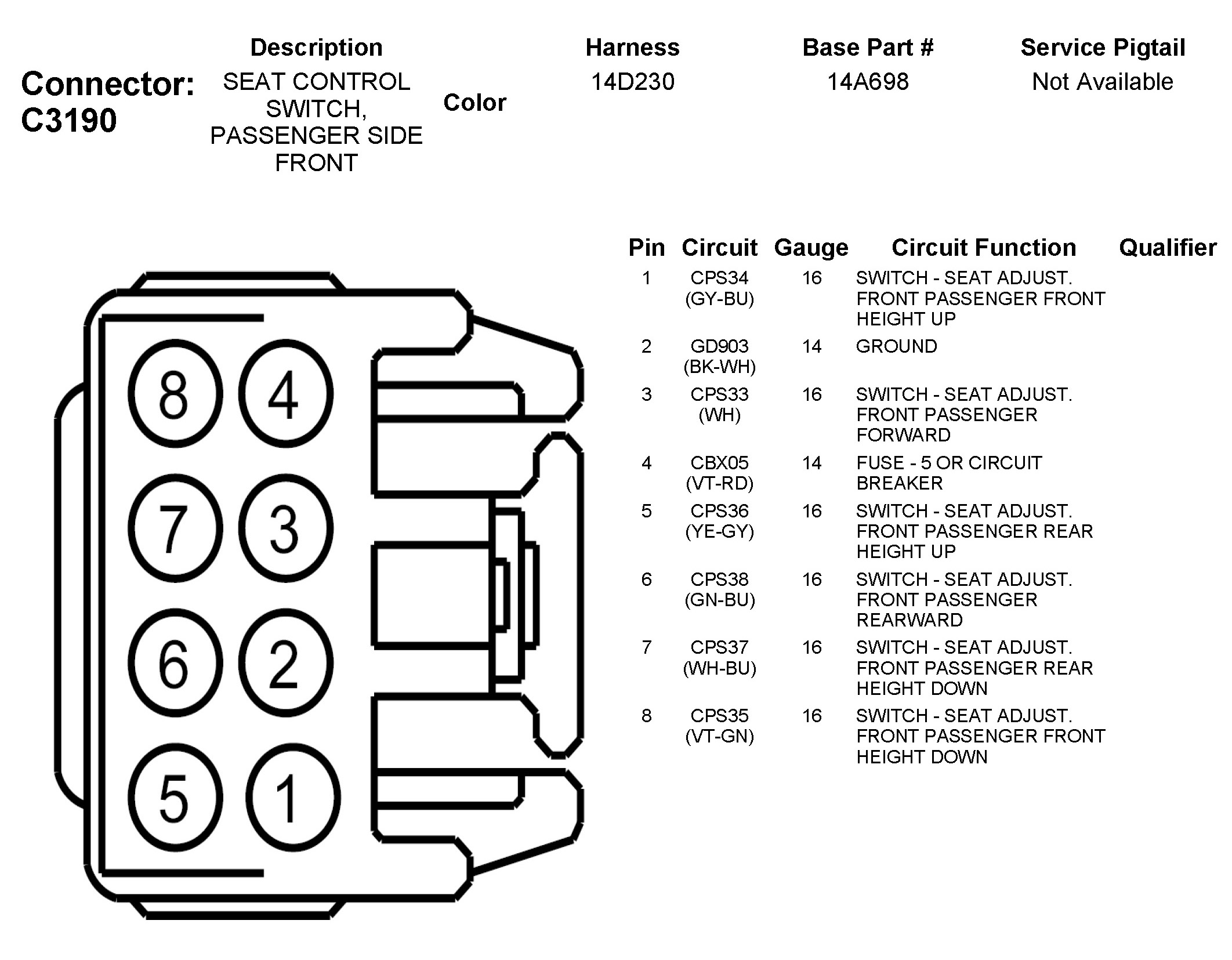 Connector: C3190

| Description | Color | Harness | Base Part # | Service Pigtail |
|---|---|---|---|---|
| SEAT CONTROL SWITCH, PASSENGER SIDE FRONT | | 14D230 | 14A698 | Not Available |

8 4
7 3
6 2
5 1

| Pin | Circuit | Gauge | Circuit Function | Qualifier |
|---|---|---|---|---|
| 1 | CPS34 (GY-BU) | 16 | SWITCH - SEAT ADJUST. FRONT PASSENGER FRONT HEIGHT UP | |
| 2 | GD903 (BK-WH) | 14 | GROUND | |
| 3 | CPS33 (WH) | 16 | SWITCH - SEAT ADJUST. FRONT PASSENGER FORWARD | |
| 4 | CBX05 (VT-RD) | 14 | FUSE - 5 OR CIRCUIT BREAKER | |
| 5 | CPS36 (YE-GY) | 16 | SWITCH - SEAT ADJUST. FRONT PASSENGER REAR HEIGHT UP | |
| 6 | CPS38 (GN-BU) | 16 | SWITCH - SEAT ADJUST. FRONT PASSENGER REARWARD | |
| 7 | CPS37 (WH-BU) | 16 | SWITCH - SEAT ADJUST. FRONT PASSENGER REAR HEIGHT DOWN | |
| 8 | CPS35 (VT-GN) | 16 | SWITCH - SEAT ADJUST. FRONT PASSENGER FRONT HEIGHT DOWN | |