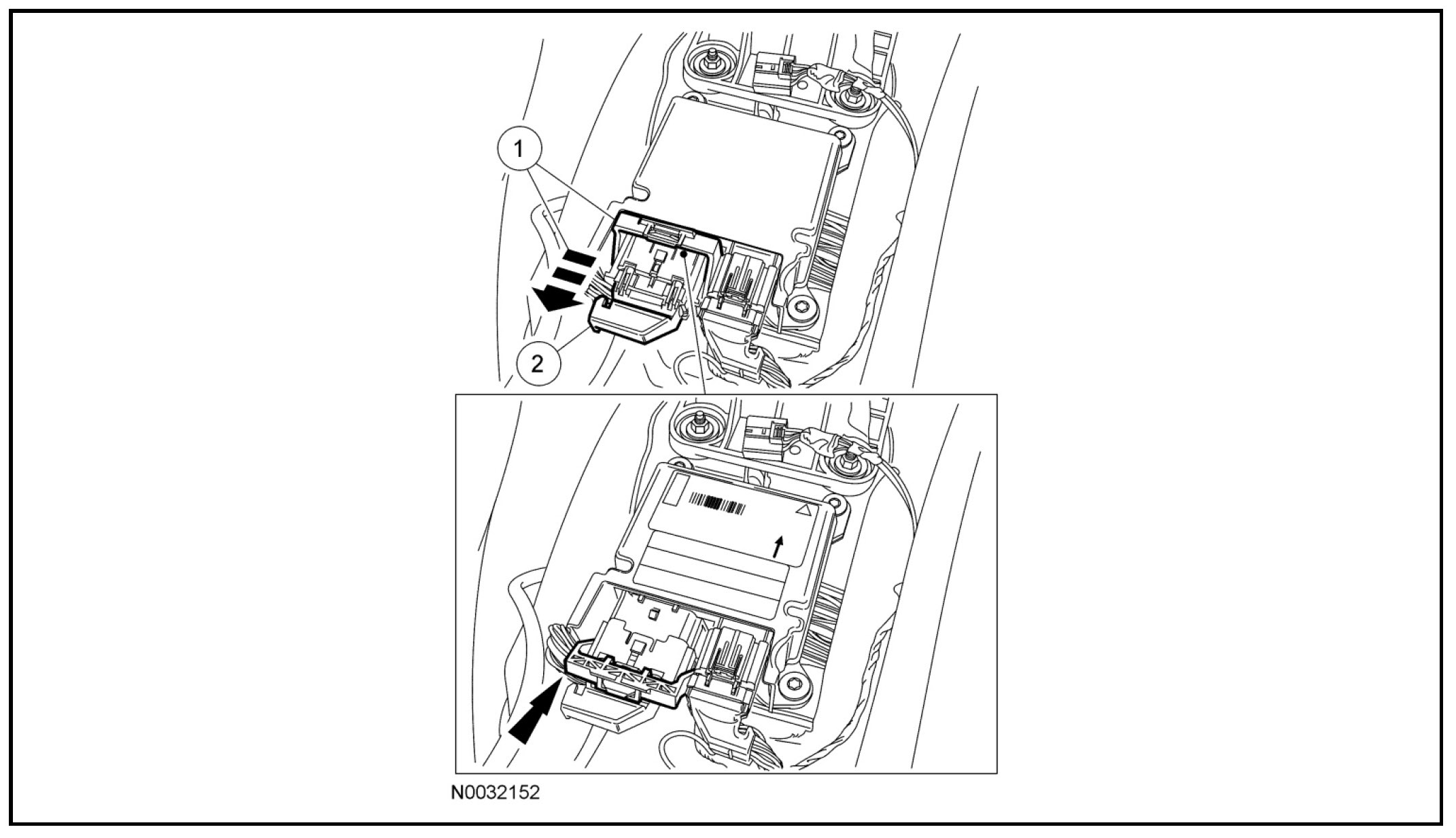 1

2

N0032152