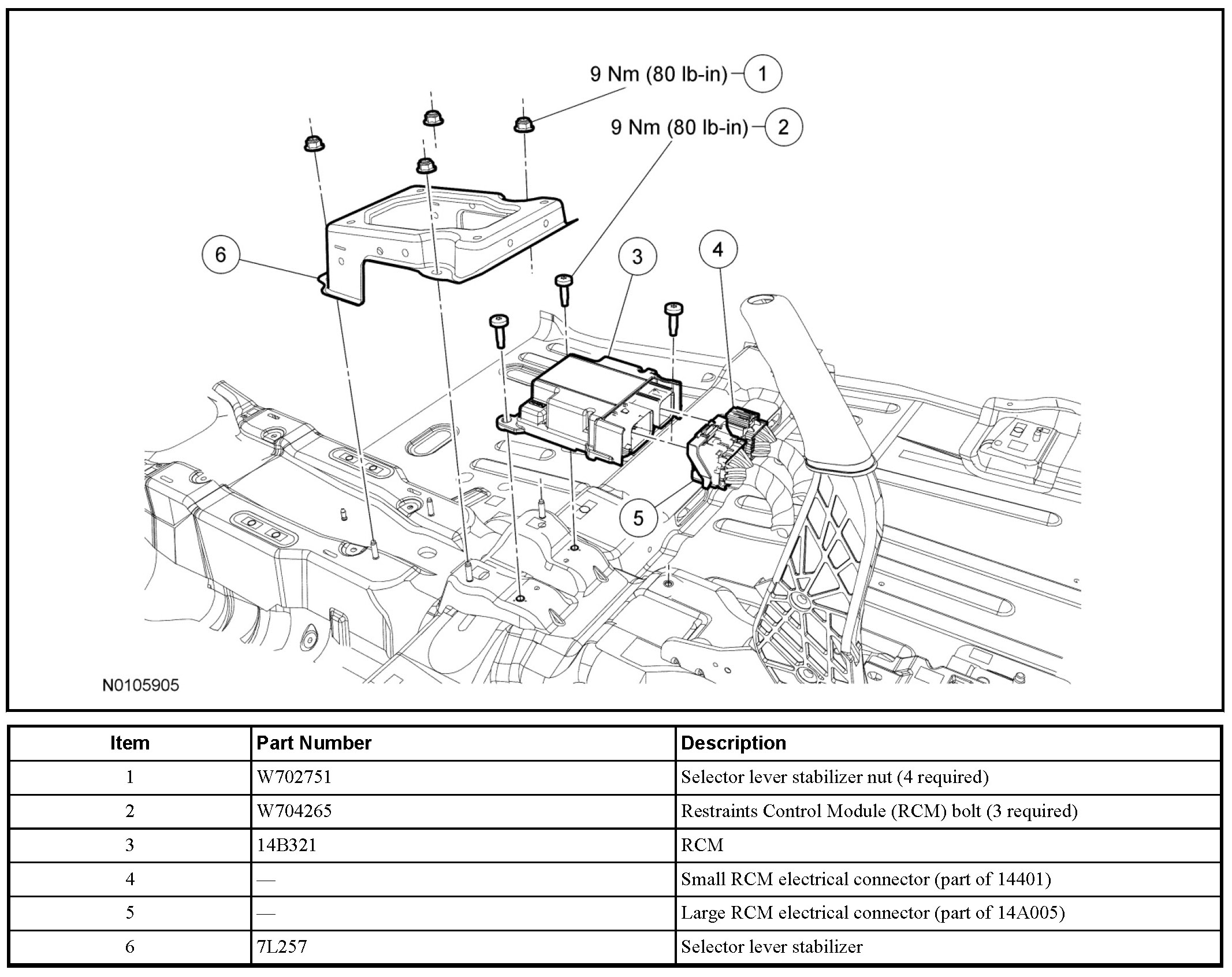 9 Nm (80 lb-in) 1

9 Nm (80 lb-in) 2

6

3

4

5

N0105905

| Item | Part Number | Description |
|---|---|---|
| 1 | W702751 | Selector lever stabilizer nut (4 required) |
| 2 | W704265 | Restraints Control Module (RCM) bolt (3 required) |
| 3 | 14B321 | RCM |
| 4 | — | Small RCM electrical connector (part of 14401) |
| 5 | — | Large RCM electrical connector (part of 14A005) |
| 6 | 7L257 | Selector lever stabilizer |