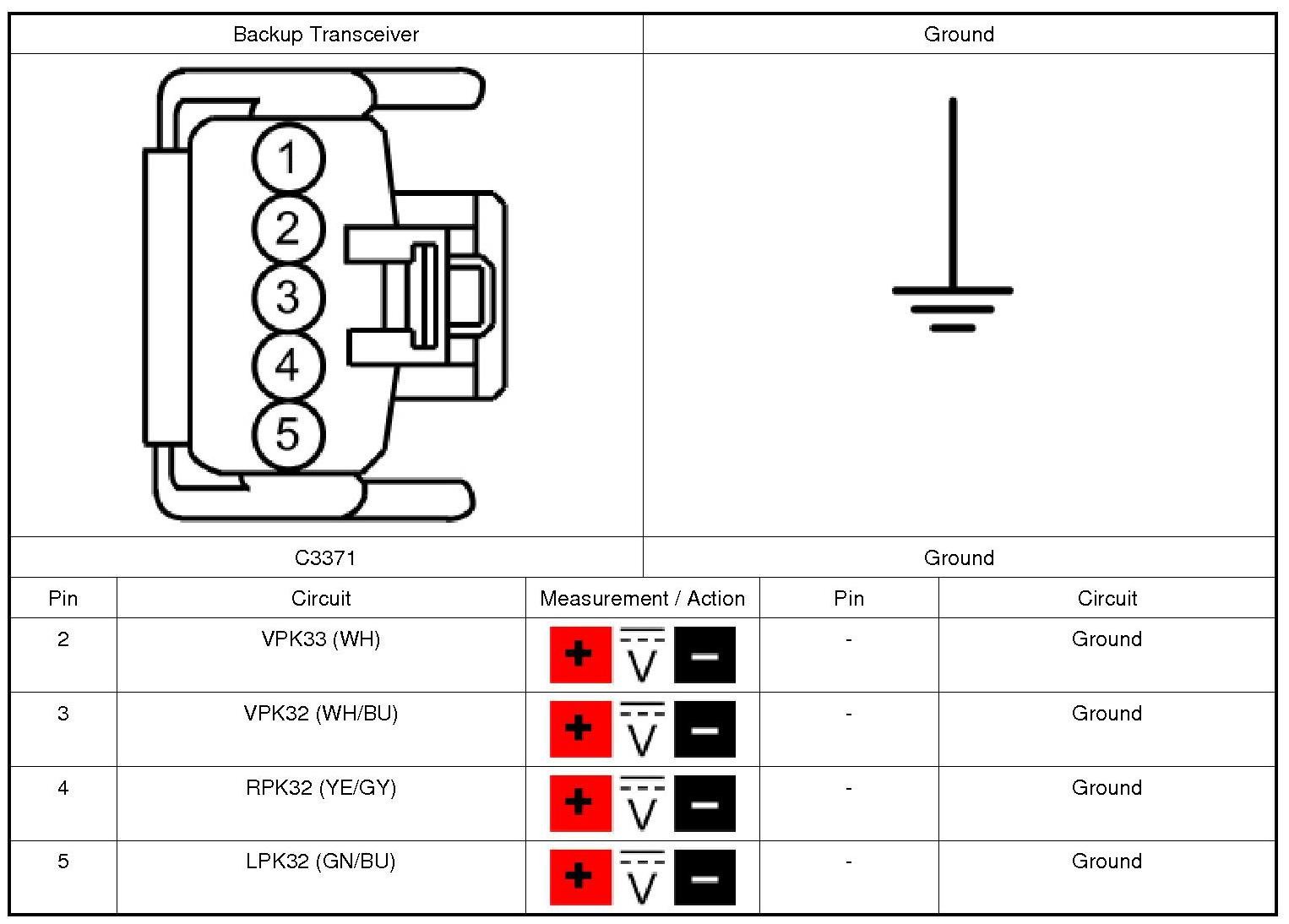 | Backup Transceiver | Ground |
|---|---|
| 1 2 3 4 5 | |
| C3371 | Ground |

| Pin | Circuit | Measurement / Action | Pin | Circuit |
|---|---|---|---|---|
| 2 | VPK33 (WH) | + V − | - | Ground |
| 3 | VPK32 (WH/BU) | + V − | - | Ground |
| 4 | RPK32 (YE/GY) | + V − | - | Ground |
| 5 | LPK32 (GN/BU) | + V − | - | Ground |