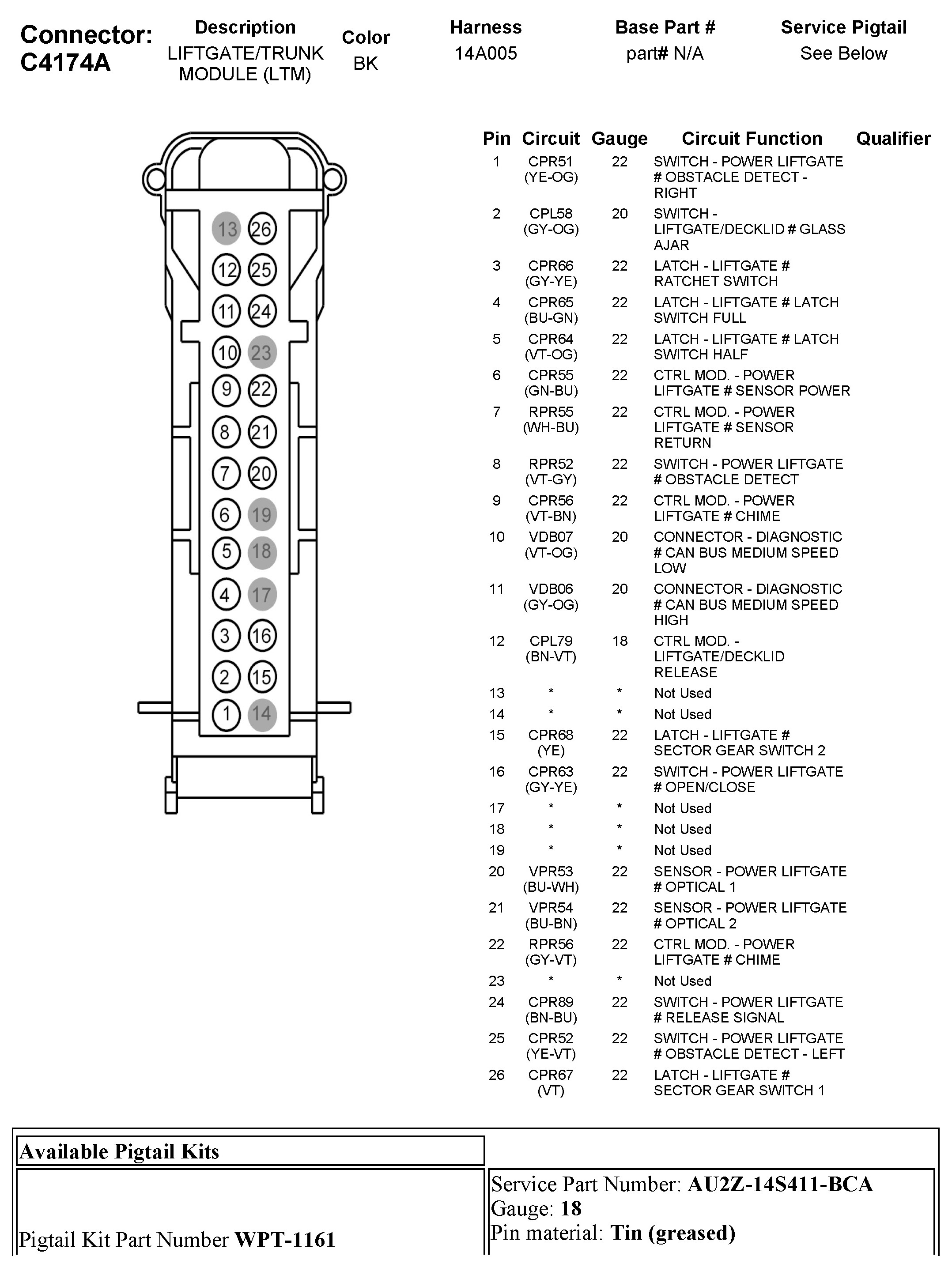 Connector: C4174A

| Description | Color | Harness | Base Part # | Service Pigtail |
|---|---|---|---|---|
| LIFTGATE/TRUNK MODULE (LTM) | BK | 14A005 | part# N/A | See Below |

13 26
12 25
11 24
10 23
9 22
8 21
7 20
6 19
5 18
4 17
3 16
2 15
1 14

| Pin | Circuit | Gauge | Circuit Function | Qualifier |
|---|---|---|---|---|
| 1 | CPR51 (YE-OG) | 22 | SWITCH - POWER LIFTGATE # OBSTACLE DETECT - RIGHT | |
| 2 | CPL58 (GY-OG) | 20 | SWITCH - LIFTGATE/DECKLID # GLASS AJAR | |
| 3 | CPR66 (GY-YE) | 22 | LATCH - LIFTGATE # RATCHET SWITCH | |
| 4 | CPR65 (BU-GN) | 22 | LATCH - LIFTGATE # LATCH SWITCH FULL | |
| 5 | CPR64 (VT-OG) | 22 | LATCH - LIFTGATE # LATCH SWITCH HALF | |
| 6 | CPR55 (GN-BU) | 22 | CTRL MOD. - POWER LIFTGATE # SENSOR POWER | |
| 7 | RPR55 (WH-BU) | 22 | CTRL MOD. - POWER LIFTGATE # SENSOR RETURN | |
| 8 | RPR52 (VT-GY) | 22 | SWITCH - POWER LIFTGATE # OBSTACLE DETECT | |
| 9 | CPR56 (VT-BN) | 22 | CTRL MOD. - POWER LIFTGATE # CHIME | |
| 10 | VDB07 (VT-OG) | 20 | CONNECTOR - DIAGNOSTIC # CAN BUS MEDIUM SPEED LOW | |
| 11 | VDB06 (GY-OG) | 20 | CONNECTOR - DIAGNOSTIC # CAN BUS MEDIUM SPEED HIGH | |
| 12 | CPL79 (BN-VT) | 18 | CTRL MOD. - LIFTGATE/DECKLID RELEASE | |
| 13 | * | * | Not Used | |
| 14 | * | * | Not Used | |
| 15 | CPR68 (YE) | 22 | LATCH - LIFTGATE # SECTOR GEAR SWITCH 2 | |
| 16 | CPR63 (GY-YE) | 22 | SWITCH - POWER LIFTGATE # OPEN/CLOSE | |
| 17 | * | * | Not Used | |
| 18 | * | * | Not Used | |
| 19 | * | * | Not Used | |
| 20 | VPR53 (BU-WH) | 22 | SENSOR - POWER LIFTGATE # OPTICAL 1 | |
| 21 | VPR54 (BU-BN) | 22 | SENSOR - POWER LIFTGATE # OPTICAL 2 | |
| 22 | RPR56 (GY-VT) | 22 | CTRL MOD. - POWER LIFTGATE # CHIME | |
| 23 | * | * | Not Used | |
| 24 | CPR89 (BN-BU) | 22 | SWITCH - POWER LIFTGATE # RELEASE SIGNAL | |
| 25 | CPR52 (YE-VT) | 22 | SWITCH - POWER LIFTGATE # OBSTACLE DETECT - LEFT | |
| 26 | CPR67 (VT) | 22 | LATCH - LIFTGATE # SECTOR GEAR SWITCH 1 | |

Available Pigtail Kits

Pigtail Kit Part Number WPT-1161

Service Part Number: AU2Z-14S411-BCA
Gauge: 18
Pin material: Tin (greased)