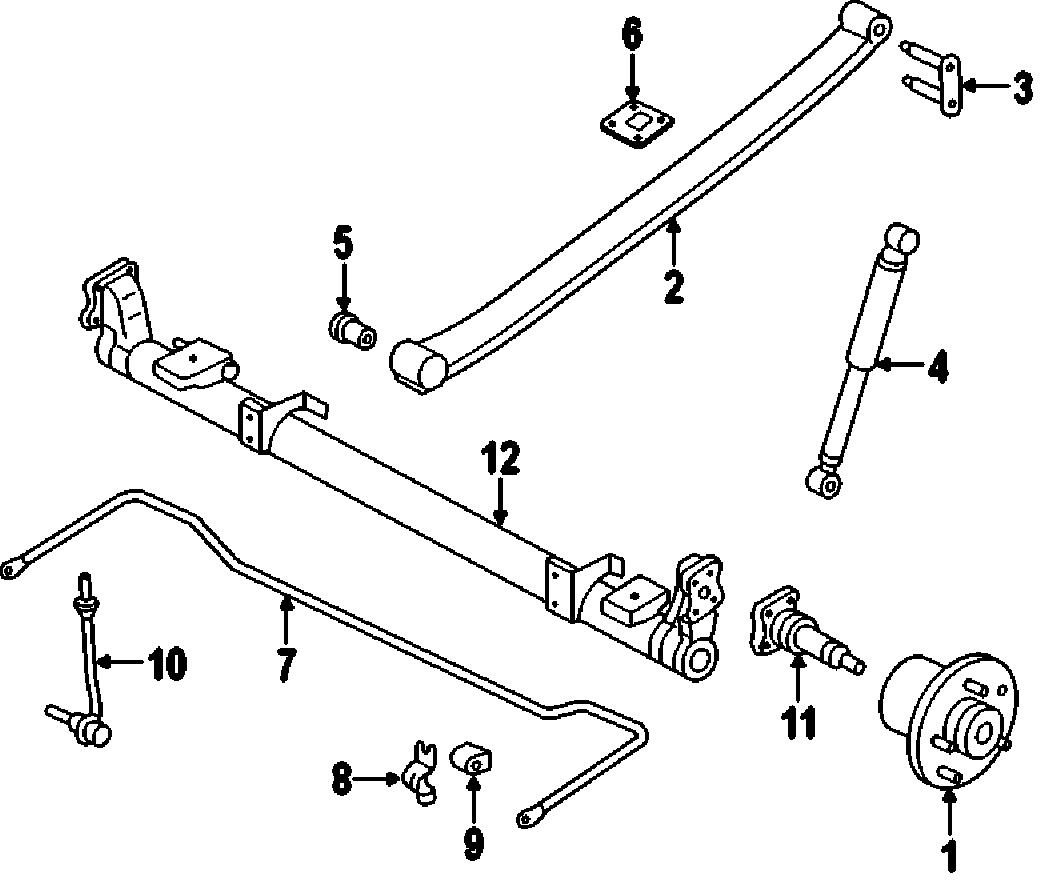 6
3
5
2
4
12
10
7
11
8
9
1