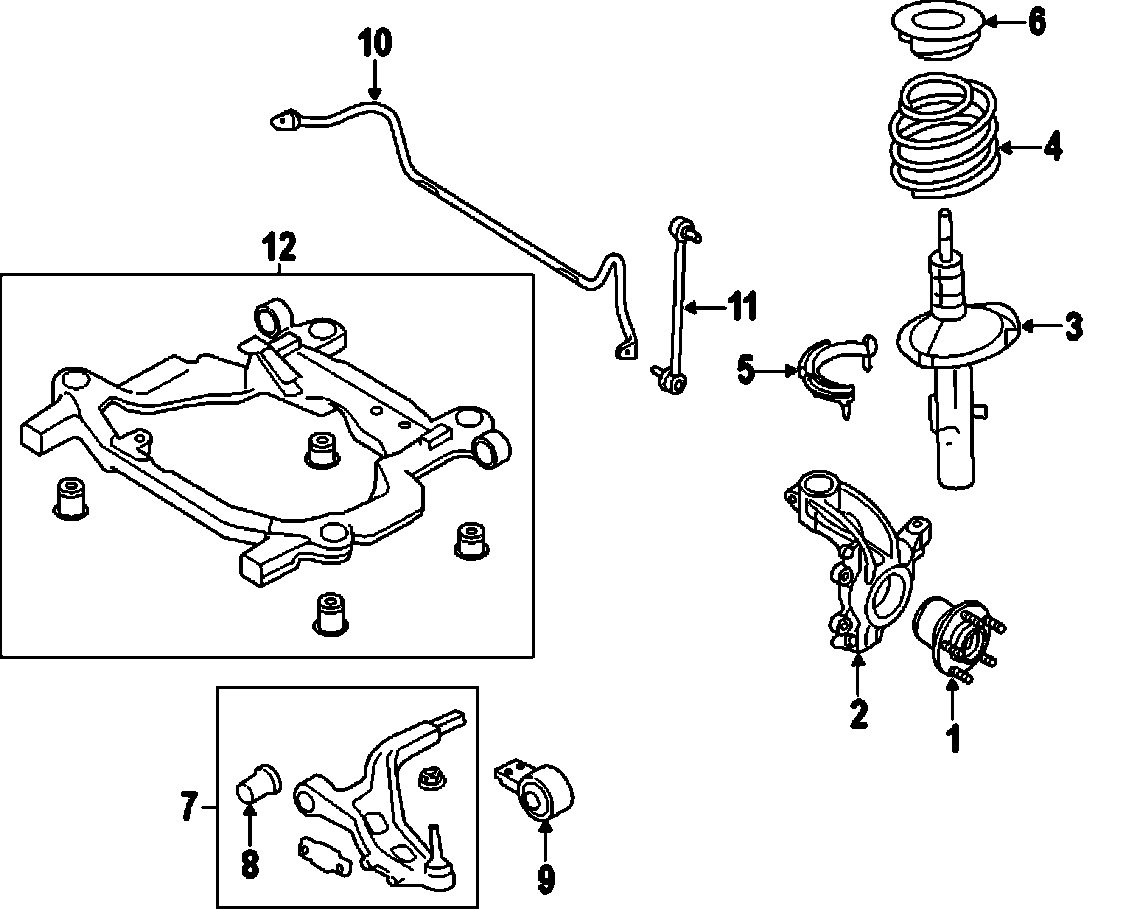 10
6
4
12
11
3
5
2
1
7
8
9