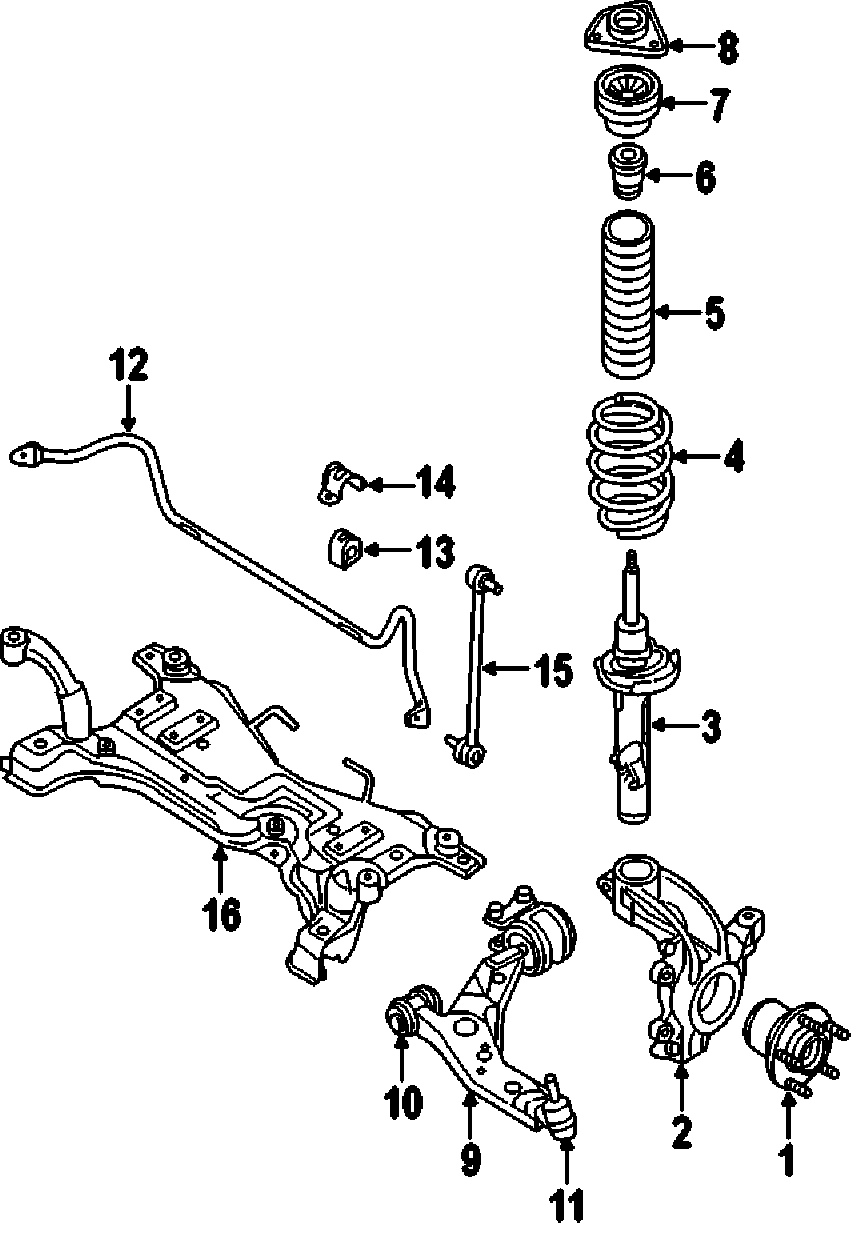 8
7
6
5
12
4
14
13
15
3
16
10
9
11
2
1