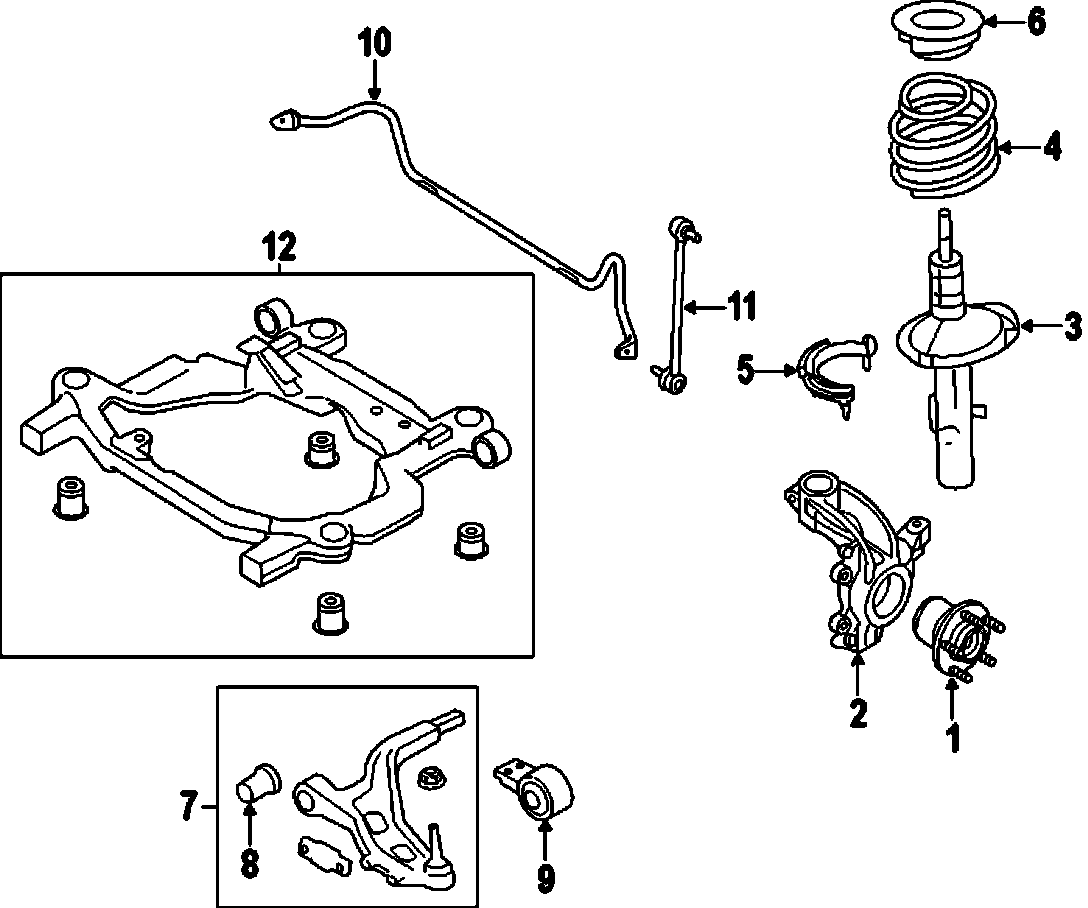 10
6
4
12
11
3
5
2
1
7
8
9