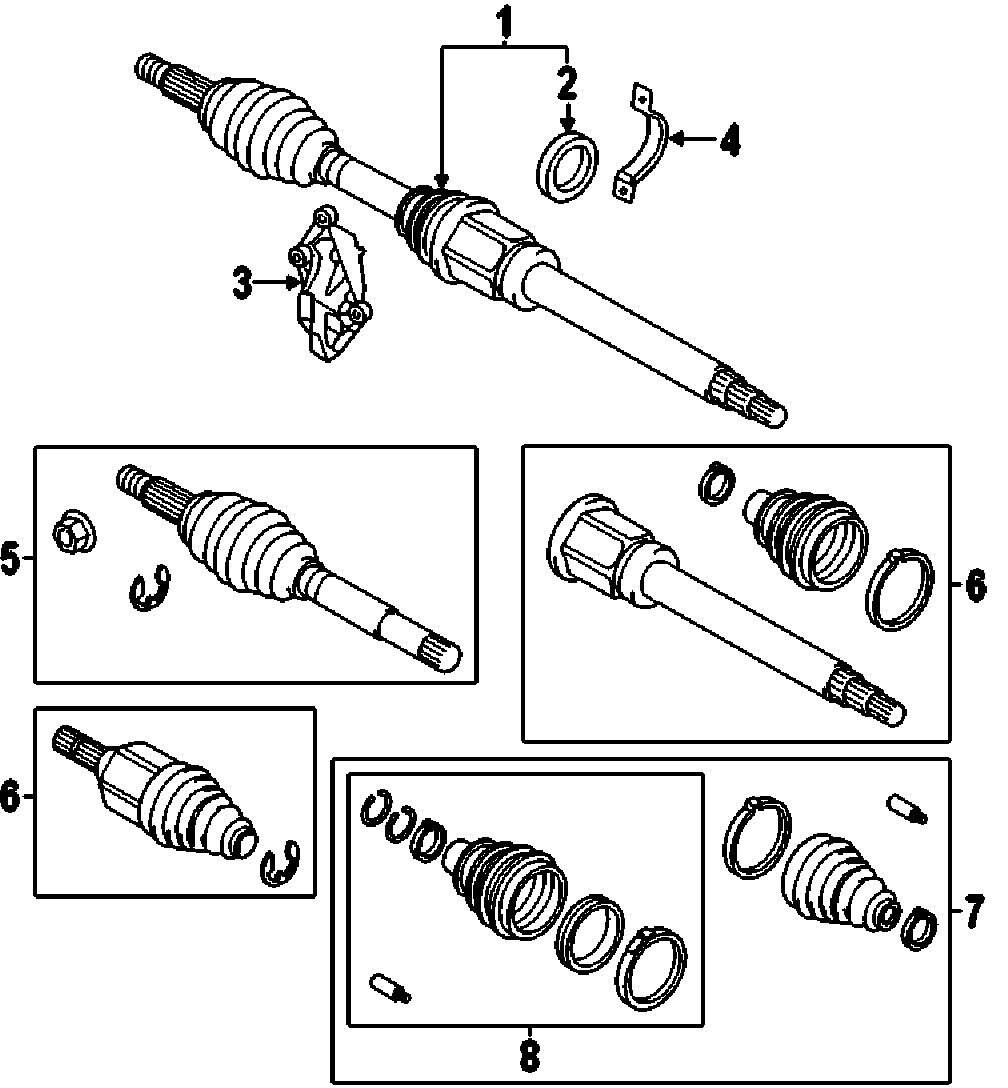 1
2
4
3
5
6
6
7
8