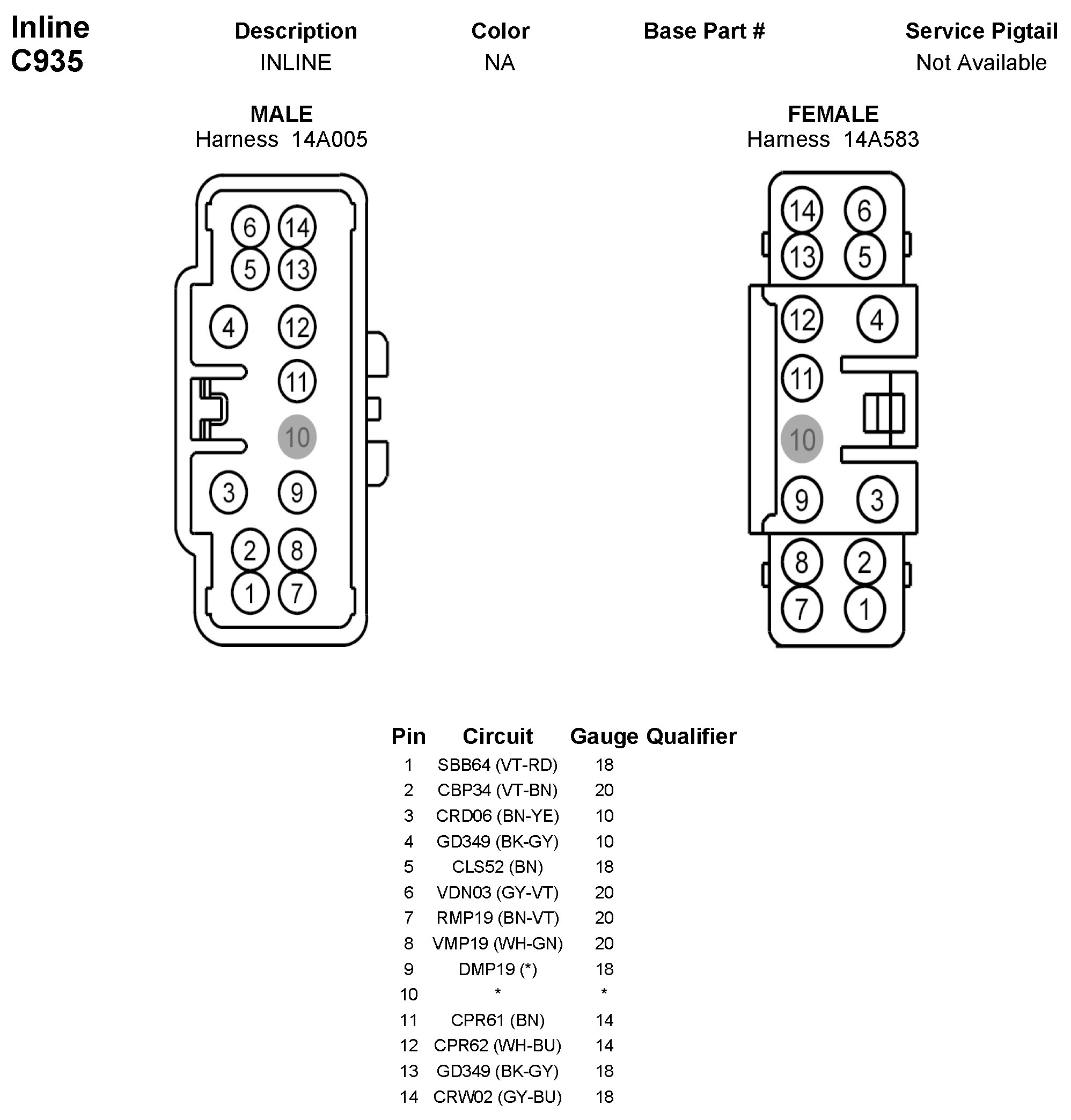 Inline
C935

| Description | Color | Base Part # | Service Pigtail |
|---|---|---|---|
| INLINE | NA | | Not Available |

MALE
Harness 14A005

6 14
5 13
4 12
11
10
3 9
2 8
1 7

FEMALE
Harness 14A583

14 6
13 5
12 4
11
10
9 3
8 2
7 1

| Pin | Circuit | Gauge | Qualifier |
|---|---|---|---|
| 1 | SBB64 (VT-RD) | 18 | |
| 2 | CBP34 (VT-BN) | 20 | |
| 3 | CRD06 (BN-YE) | 10 | |
| 4 | GD349 (BK-GY) | 10 | |
| 5 | CLS52 (BN) | 18 | |
| 6 | VDN03 (GY-VT) | 20 | |
| 7 | RMP19 (BN-VT) | 20 | |
| 8 | VMP19 (WH-GN) | 20 | |
| 9 | DMP19 (*) | 18 | |
| 10 | * | * | |
| 11 | CPR61 (BN) | 14 | |
| 12 | CPR62 (WH-BU) | 14 | |
| 13 | GD349 (BK-GY) | 18 | |
| 14 | CRW02 (GY-BU) | 18 | |