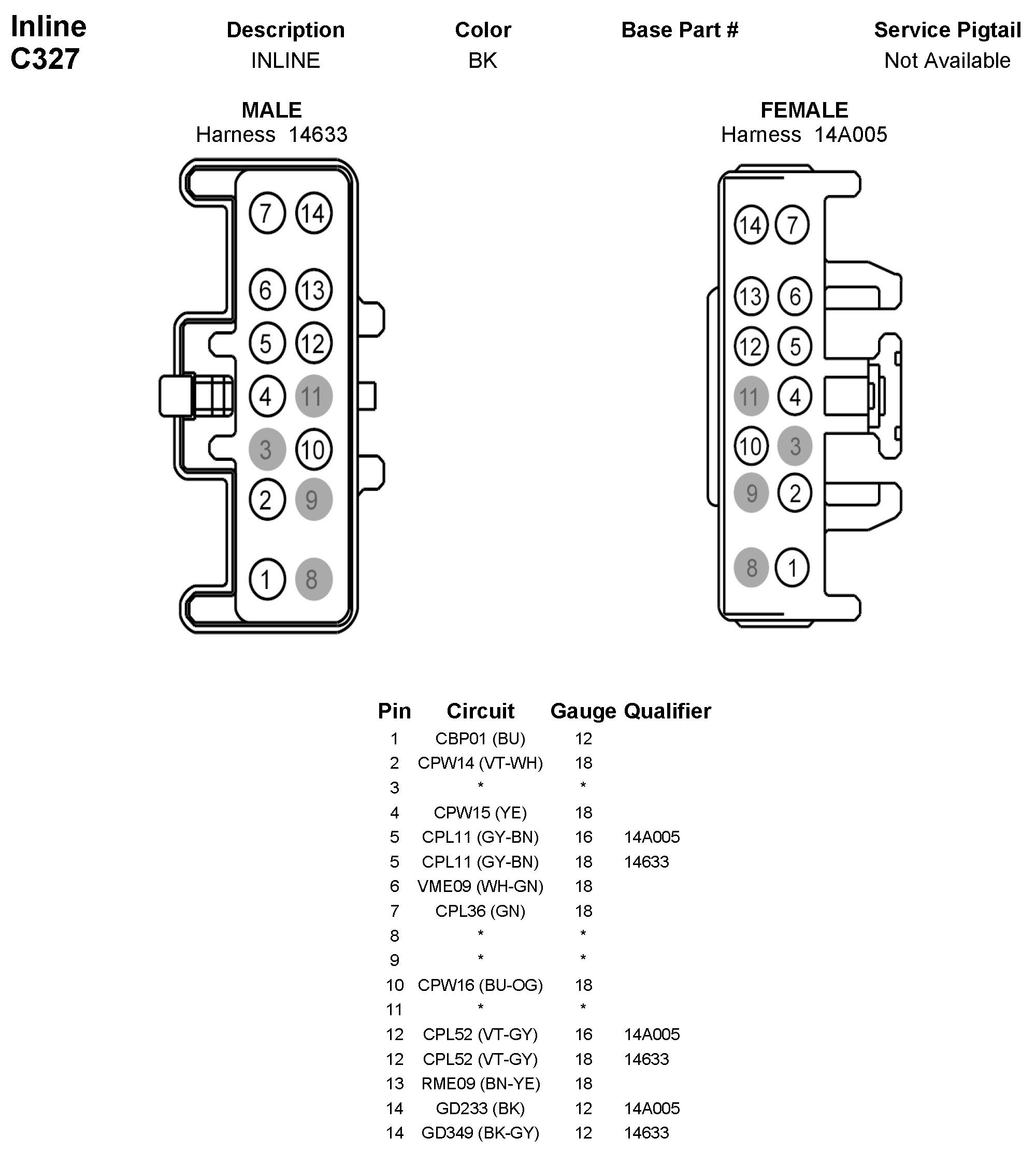 Inline
C327

| Description | Color | Base Part # | Service Pigtail |
|---|---|---|---|
| INLINE | BK | | Not Available |

MALE
Harness 14633

7 14
6 13
5 12
4 11
3 10
2 9
1 8

FEMALE
Harness 14A005

14 7
13 6
12 5
11 4
10 3
9 2
8 1

| Pin | Circuit | Gauge | Qualifier |
|---|---|---|---|
| 1 | CBP01 (BU) | 12 | |
| 2 | CPW14 (VT-WH) | 18 | |
| 3 | * | * | |
| 4 | CPW15 (YE) | 18 | |
| 5 | CPL11 (GY-BN) | 16 | 14A005 |
| 5 | CPL11 (GY-BN) | 18 | 14633 |
| 6 | VME09 (WH-GN) | 18 | |
| 7 | CPL36 (GN) | 18 | |
| 8 | * | * | |
| 9 | * | * | |
| 10 | CPW16 (BU-OG) | 18 | |
| 11 | * | * | |
| 12 | CPL52 (VT-GY) | 16 | 14A005 |
| 12 | CPL52 (VT-GY) | 18 | 14633 |
| 13 | RME09 (BN-YE) | 18 | |
| 14 | GD233 (BK) | 12 | 14A005 |
| 14 | GD349 (BK-GY) | 12 | 14633 |