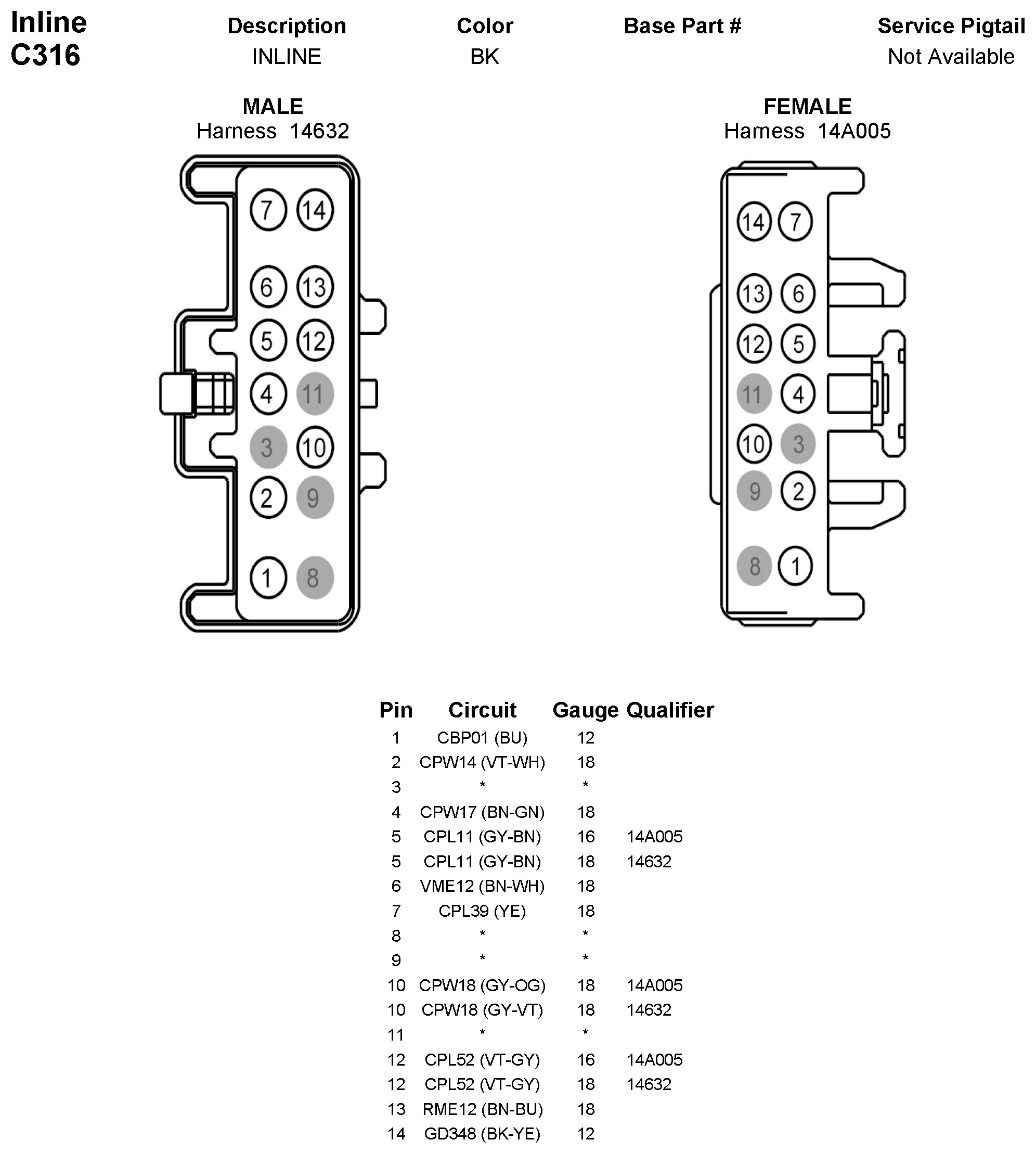 Inline
C316

| Description | Color | Base Part # | Service Pigtail |
|---|---|---|---|
| INLINE | BK | | Not Available |

MALE
Harness 14632

7 14
6 13
5 12
4 11
3 10
2 9
1 8

FEMALE
Harness 14A005

14 7
13 6
12 5
11 4
10 3
9 2
8 1

| Pin | Circuit | Gauge | Qualifier |
|---|---|---|---|
| 1 | CBP01 (BU) | 12 | |
| 2 | CPW14 (VT-WH) | 18 | |
| 3 | * | * | |
| 4 | CPW17 (BN-GN) | 18 | |
| 5 | CPL11 (GY-BN) | 16 | 14A005 |
| 5 | CPL11 (GY-BN) | 18 | 14632 |
| 6 | VME12 (BN-WH) | 18 | |
| 7 | CPL39 (YE) | 18 | |
| 8 | * | * | |
| 9 | * | * | |
| 10 | CPW18 (GY-OG) | 18 | 14A005 |
| 10 | CPW18 (GY-VT) | 18 | 14632 |
| 11 | * | * | |
| 12 | CPL52 (VT-GY) | 16 | 14A005 |
| 12 | CPL52 (VT-GY) | 18 | 14632 |
| 13 | RME12 (BN-BU) | 18 | |
| 14 | GD348 (BK-YE) | 12 | |