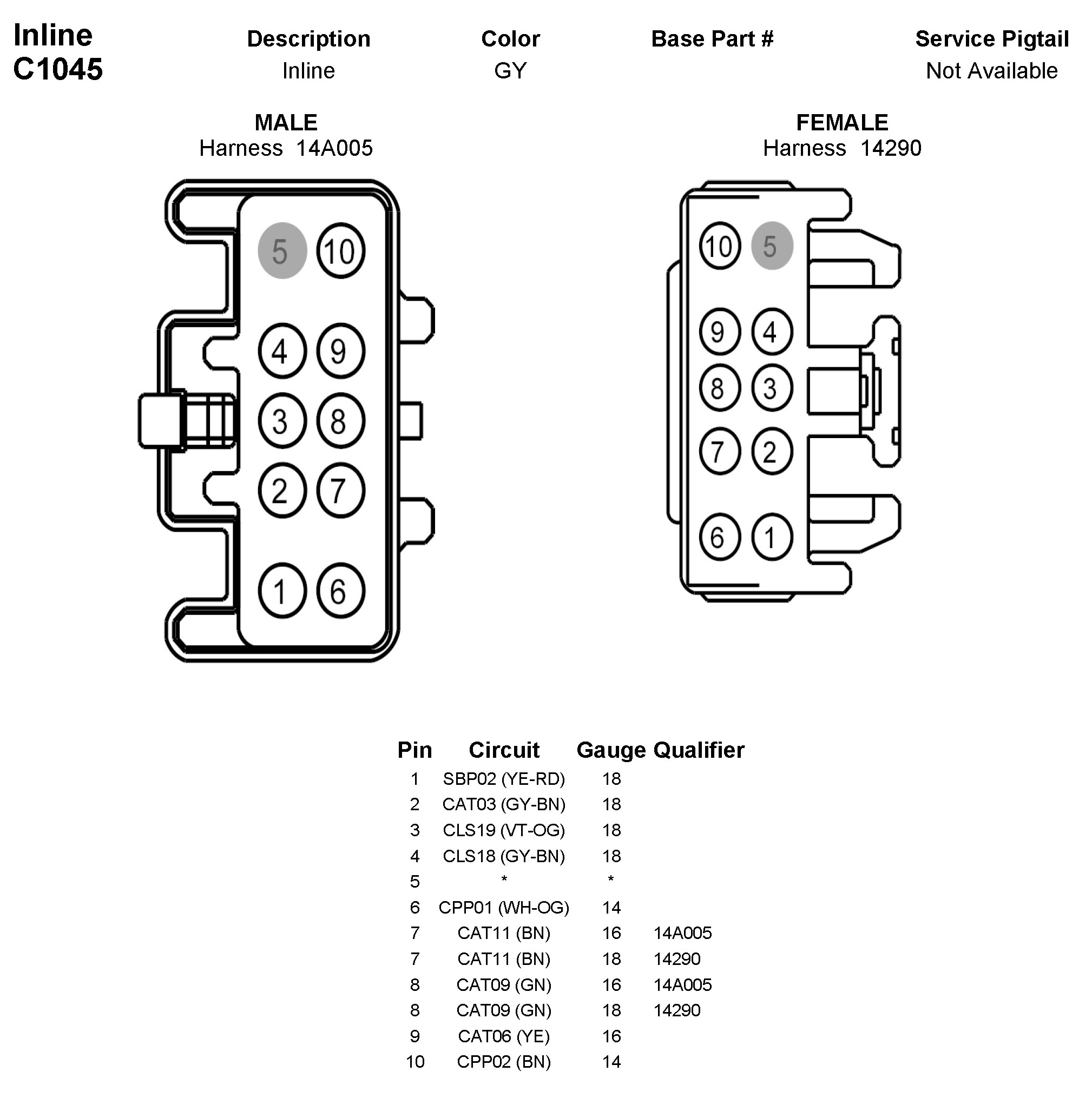 Inline
C1045

| Description | Color | Base Part # | Service Pigtail |
|---|---|---|---|
| Inline | GY | | Not Available |

MALE
Harness 14A005

5 10
4 9
3 8
2 7
1 6

FEMALE
Harness 14290

10 5
9 4
8 3
7 2
6 1

| Pin | Circuit | Gauge | Qualifier |
|---|---|---|---|
| 1 | SBP02 (YE-RD) | 18 | |
| 2 | CAT03 (GY-BN) | 18 | |
| 3 | CLS19 (VT-OG) | 18 | |
| 4 | CLS18 (GY-BN) | 18 | |
| 5 | * | * | |
| 6 | CPP01 (WH-OG) | 14 | |
| 7 | CAT11 (BN) | 16 | 14A005 |
| 7 | CAT11 (BN) | 18 | 14290 |
| 8 | CAT09 (GN) | 16 | 14A005 |
| 8 | CAT09 (GN) | 18 | 14290 |
| 9 | CAT06 (YE) | 16 | |
| 10 | CPP02 (BN) | 14 | |