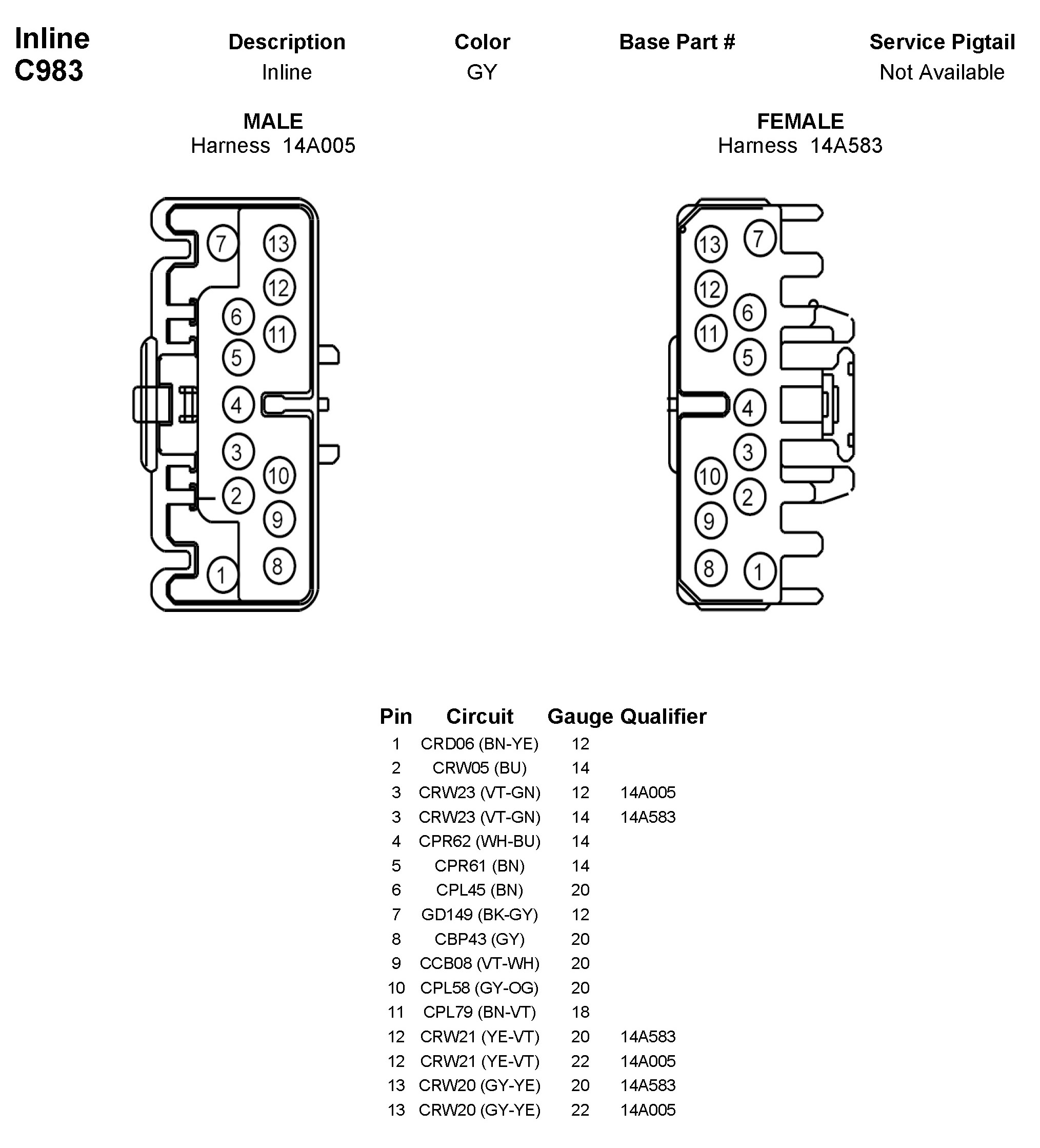 Inline
C983

| Description | Color | Base Part # | Service Pigtail |
|---|---|---|---|
| Inline | GY | | Not Available |

MALE
Harness 14A005

7 13 12 6 11 5 4 3 10 2 9 1 8

FEMALE
Harness 14A583

13 7 12 6 11 5 4 3 10 2 9 8 1

| Pin | Circuit | Gauge | Qualifier |
|---|---|---|---|
| 1 | CRD06 (BN-YE) | 12 | |
| 2 | CRW05 (BU) | 14 | |
| 3 | CRW23 (VT-GN) | 12 | 14A005 |
| 3 | CRW23 (VT-GN) | 14 | 14A583 |
| 4 | CPR62 (WH-BU) | 14 | |
| 5 | CPR61 (BN) | 14 | |
| 6 | CPL45 (BN) | 20 | |
| 7 | GD149 (BK-GY) | 12 | |
| 8 | CBP43 (GY) | 20 | |
| 9 | CCB08 (VT-WH) | 20 | |
| 10 | CPL58 (GY-OG) | 20 | |
| 11 | CPL79 (BN-VT) | 18 | |
| 12 | CRW21 (YE-VT) | 20 | 14A583 |
| 12 | CRW21 (YE-VT) | 22 | 14A005 |
| 13 | CRW20 (GY-YE) | 20 | 14A583 |
| 13 | CRW20 (GY-YE) | 22 | 14A005 |