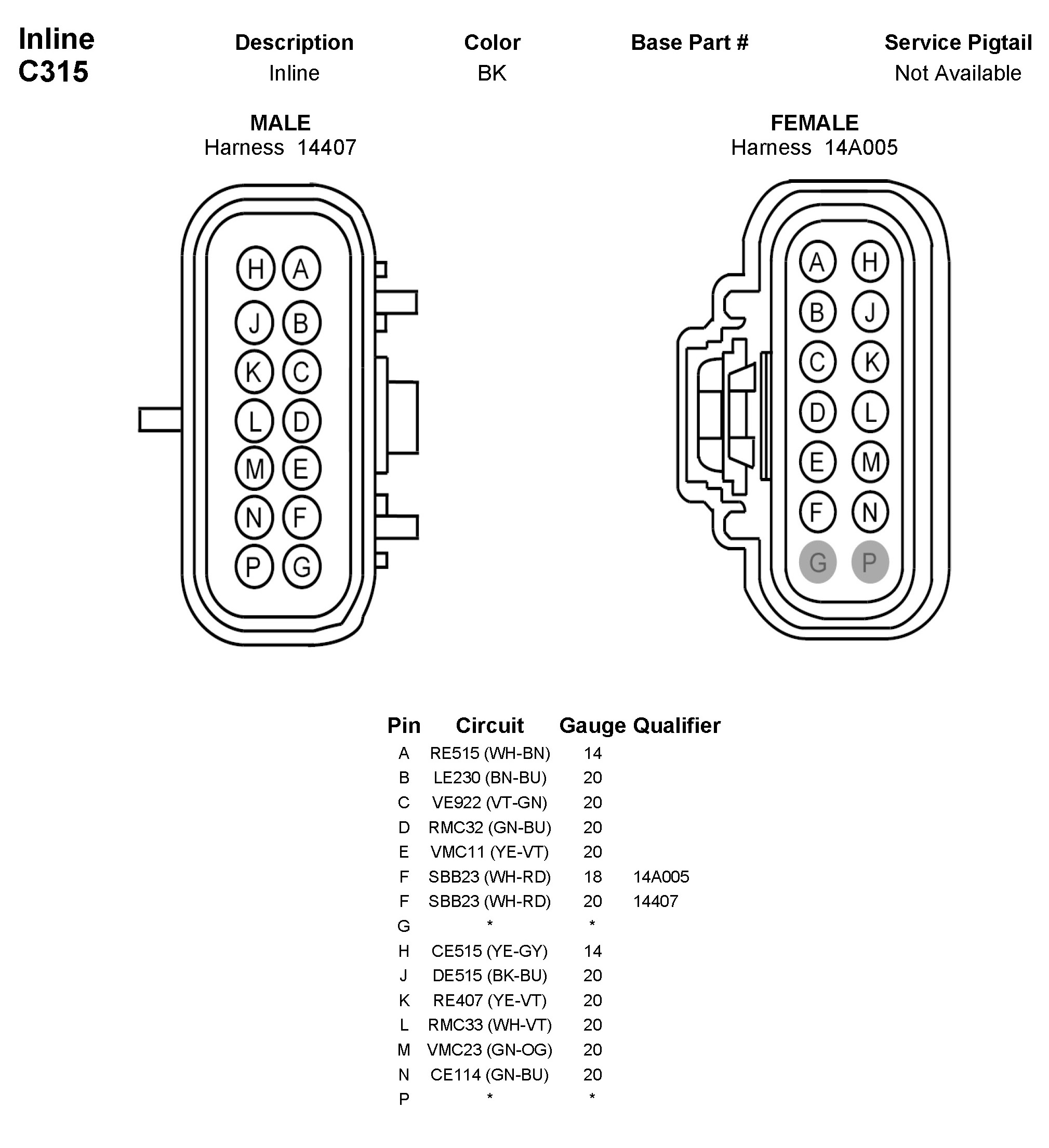 Inline
C315

| Description | Color | Base Part # | Service Pigtail |
|---|---|---|---|
| Inline | BK | | Not Available |

MALE
Harness 14407

H A
J B
K C
L D
M E
N F
P G

FEMALE
Harness 14A005

A H
B J
C K
D L
E M
F N
G P

| Pin | Circuit | Gauge | Qualifier |
|---|---|---|---|
| A | RE515 (WH-BN) | 14 | |
| B | LE230 (BN-BU) | 20 | |
| C | VE922 (VT-GN) | 20 | |
| D | RMC32 (GN-BU) | 20 | |
| E | VMC11 (YE-VT) | 20 | |
| F | SBB23 (WH-RD) | 18 | 14A005 |
| F | SBB23 (WH-RD) | 20 | 14407 |
| G | * | * | |
| H | CE515 (YE-GY) | 14 | |
| J | DE515 (BK-BU) | 20 | |
| K | RE407 (YE-VT) | 20 | |
| L | RMC33 (WH-VT) | 20 | |
| M | VMC23 (GN-OG) | 20 | |
| N | CE114 (GN-BU) | 20 | |
| P | * | * | |