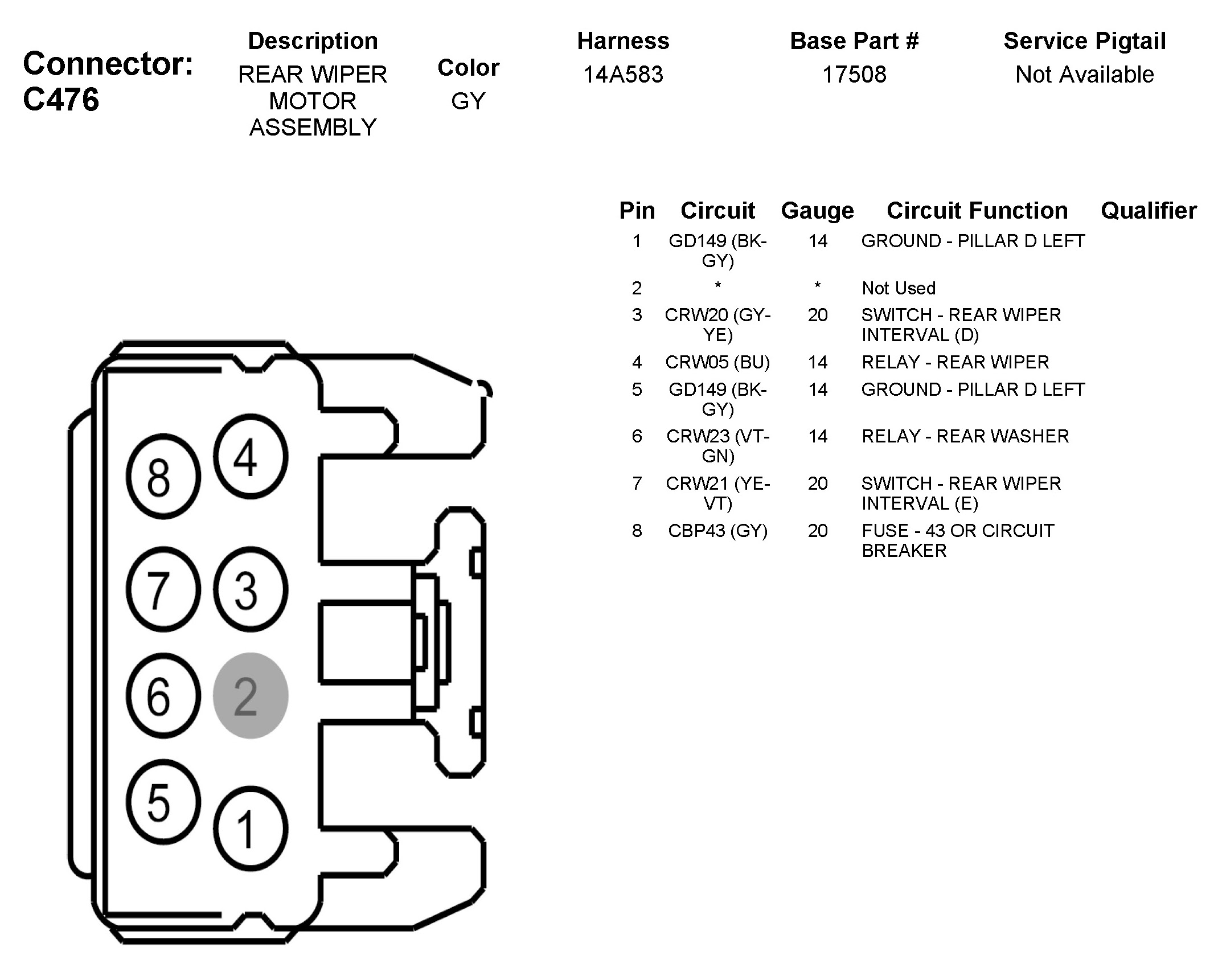 Connector: C476

| Description | Color | Harness | Base Part # | Service Pigtail |
|---|---|---|---|---|
| REAR WIPER MOTOR ASSEMBLY | GY | 14A583 | 17508 | Not Available |

| Pin | Circuit | Gauge | Circuit Function | Qualifier |
|---|---|---|---|---|
| 1 | GD149 (BK-GY) | 14 | GROUND - PILLAR D LEFT | |
| 2 | * | * | Not Used | |
| 3 | CRW20 (GY-YE) | 20 | SWITCH - REAR WIPER INTERVAL (D) | |
| 4 | CRW05 (BU) | 14 | RELAY - REAR WIPER | |
| 5 | GD149 (BK-GY) | 14 | GROUND - PILLAR D LEFT | |
| 6 | CRW23 (VT-GN) | 14 | RELAY - REAR WASHER | |
| 7 | CRW21 (YE-VT) | 20 | SWITCH - REAR WIPER INTERVAL (E) | |
| 8 | CBP43 (GY) | 20 | FUSE - 43 OR CIRCUIT BREAKER | |

8 4
7 3
6 2
5 1