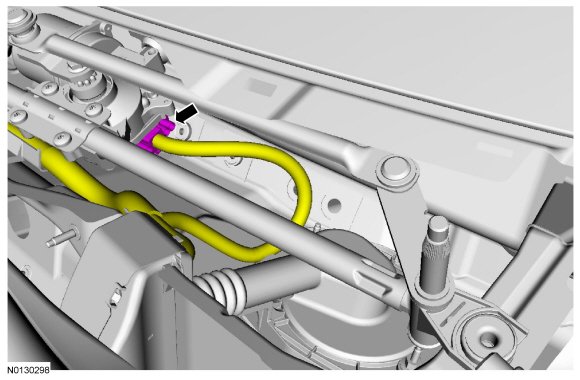 N0130298