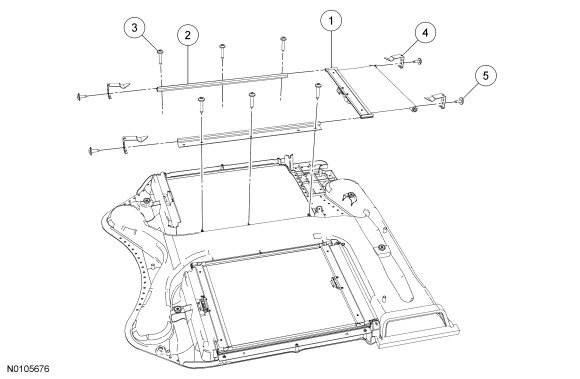 3
2
1
4
5
N0105676