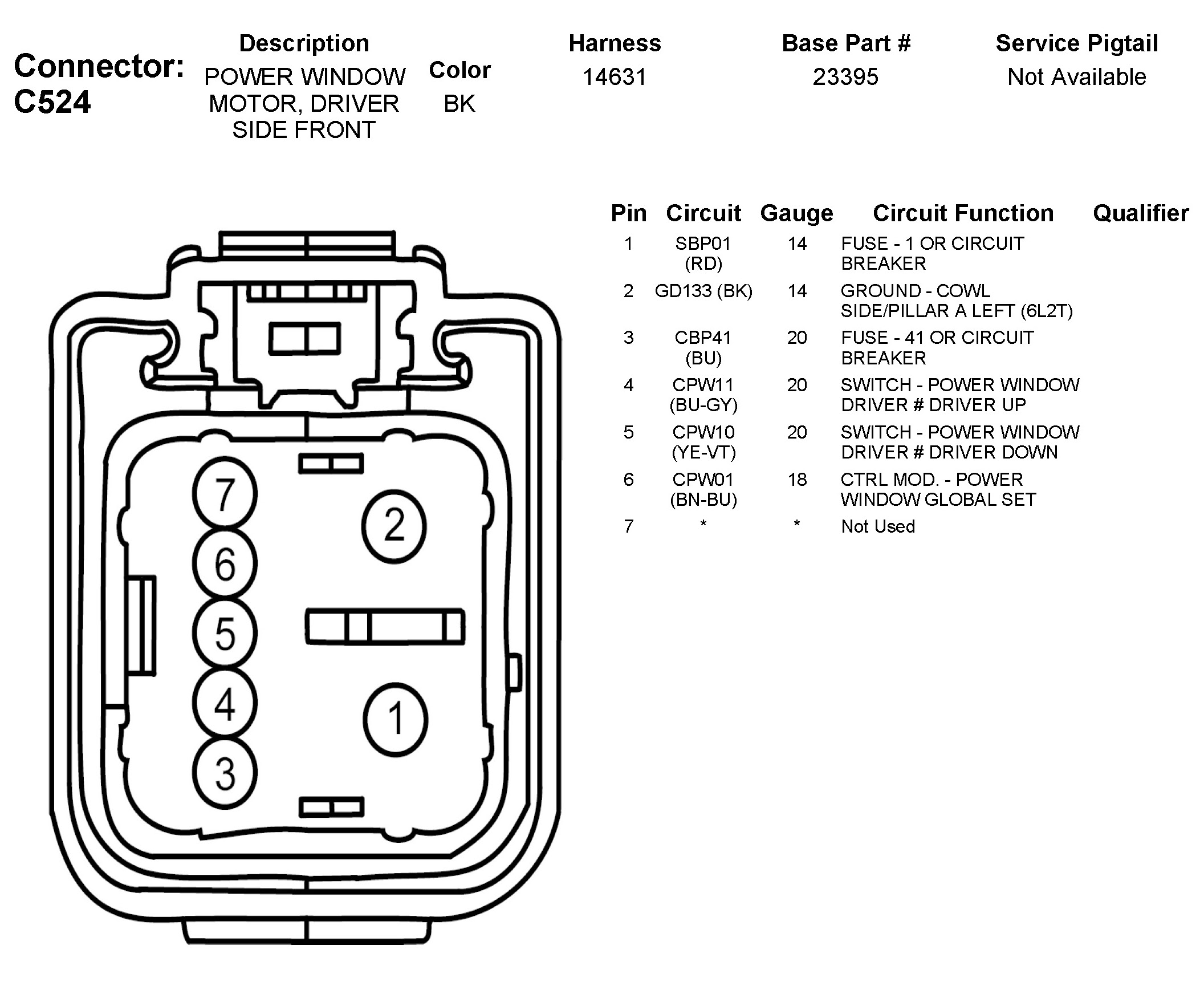 Connector: C524

| Description | Color | Harness | Base Part # | Service Pigtail |
|---|---|---|---|---|
| POWER WINDOW MOTOR, DRIVER SIDE FRONT | BK | 14631 | 23395 | Not Available |

7
6
5
4
3
2
1

| Pin | Circuit | Gauge | Circuit Function | Qualifier |
|---|---|---|---|---|
| 1 | SBP01 (RD) | 14 | FUSE - 1 OR CIRCUIT BREAKER | |
| 2 | GD133 (BK) | 14 | GROUND - COWL SIDE/PILLAR A LEFT (6L2T) | |
| 3 | CBP41 (BU) | 20 | FUSE - 41 OR CIRCUIT BREAKER | |
| 4 | CPW11 (BU-GY) | 20 | SWITCH - POWER WINDOW DRIVER # DRIVER UP | |
| 5 | CPW10 (YE-VT) | 20 | SWITCH - POWER WINDOW DRIVER # DRIVER DOWN | |
| 6 | CPW01 (BN-BU) | 18 | CTRL MOD. - POWER WINDOW GLOBAL SET | |
| 7 | * | * | Not Used | |