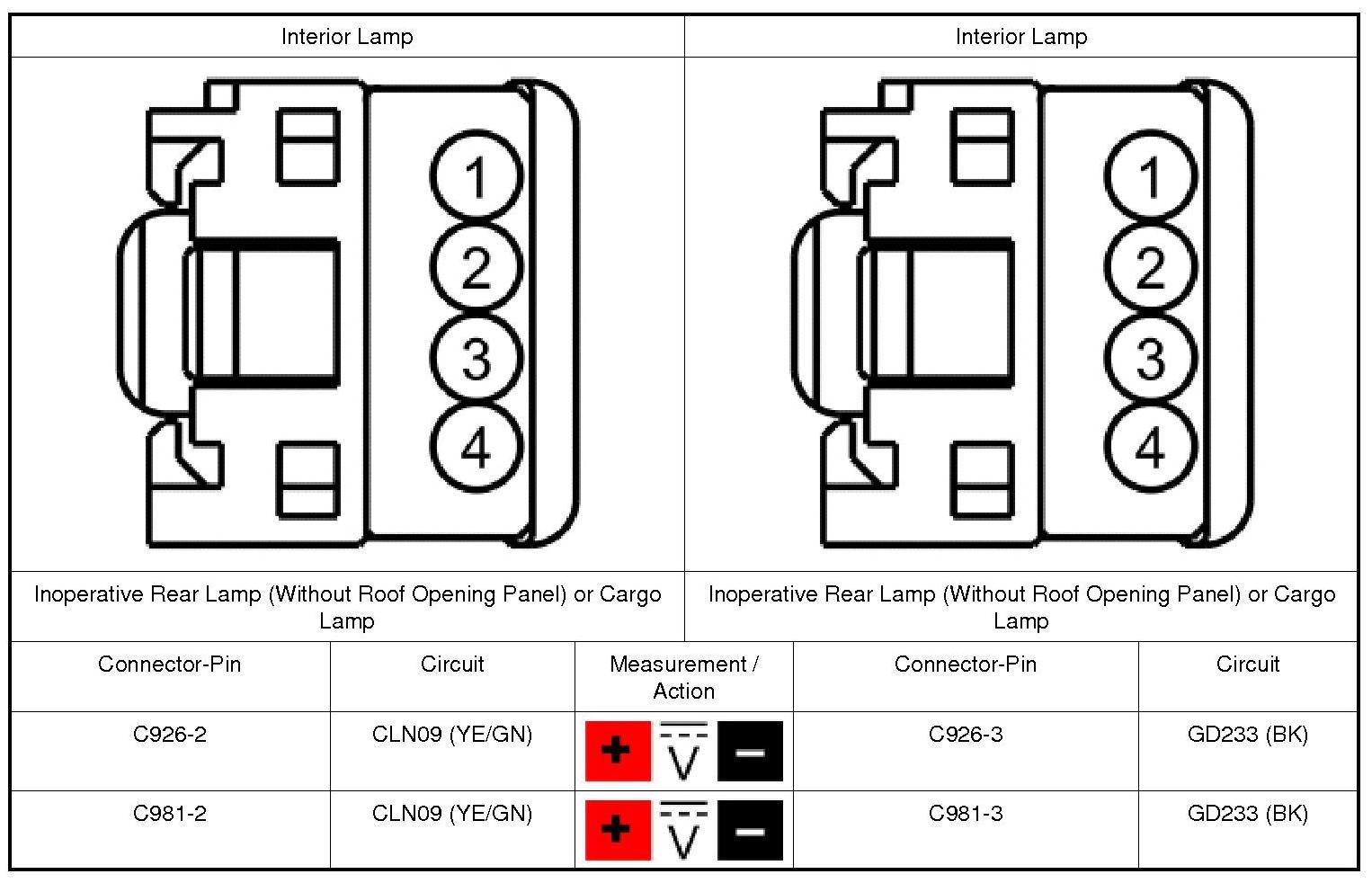 | Interior Lamp | Interior Lamp |
|---|---|
| 1 2 3 4 | 1 2 3 4 |
| Inoperative Rear Lamp (Without Roof Opening Panel) or Cargo Lamp | Inoperative Rear Lamp (Without Roof Opening Panel) or Cargo Lamp |

| Connector-Pin | Circuit | Measurement / Action | Connector-Pin | Circuit |
|---|---|---|---|---|
| C926-2 | CLN09 (YE/GN) | + V − | C926-3 | GD233 (BK) |
| C981-2 | CLN09 (YE/GN) | + V − | C981-3 | GD233 (BK) |