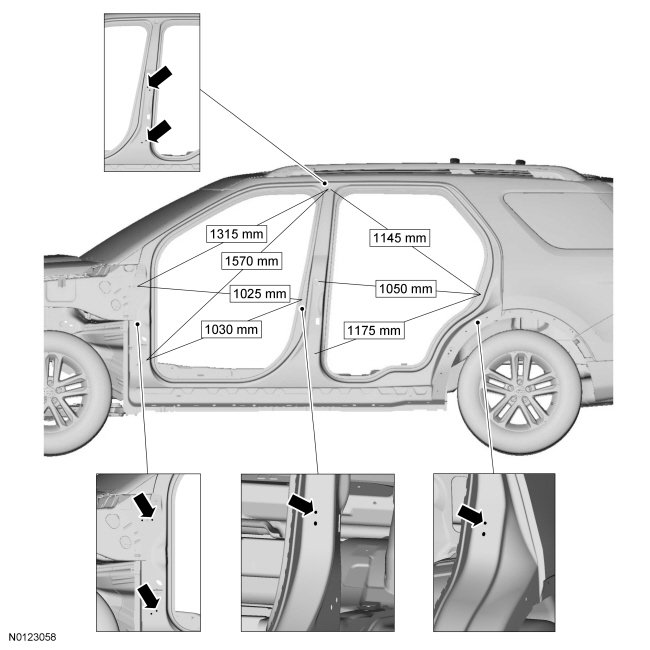 1315 mm

1145 mm

1570 mm

1025 mm

1050 mm

1030 mm

1175 mm

N0123058