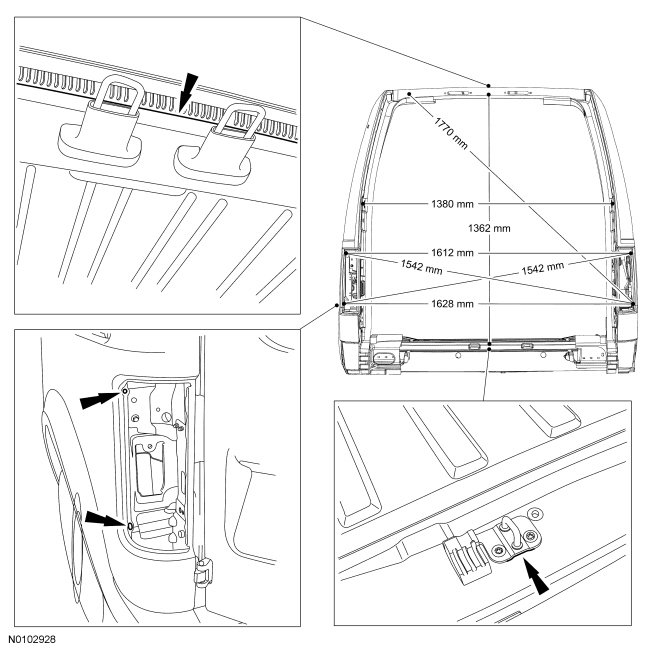 1770 mm

1380 mm

1362 mm

1612 mm

1542 mm

1542 mm

1628 mm

N0102928