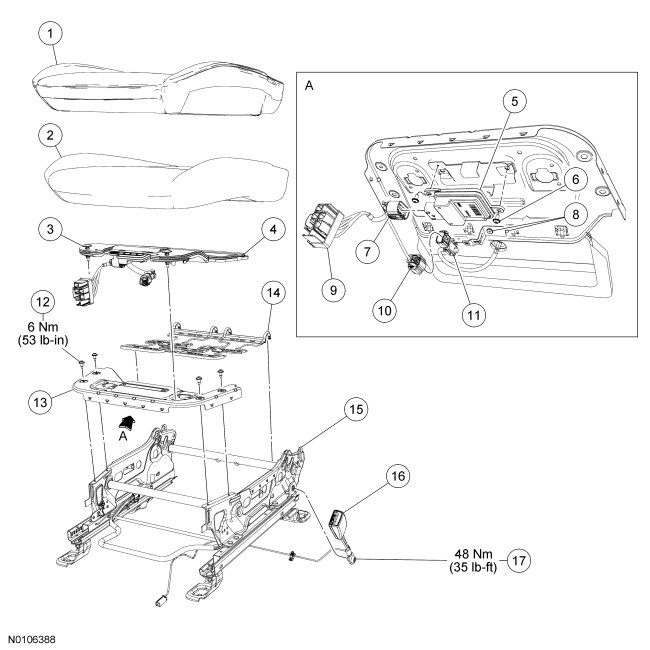 1

2

3

4

12
6 Nm
(53 lb-in)

14

13

A

15

16

48 Nm
(35 lb-ft)
17

A

5

6

8

7

9

10

11

N0106388