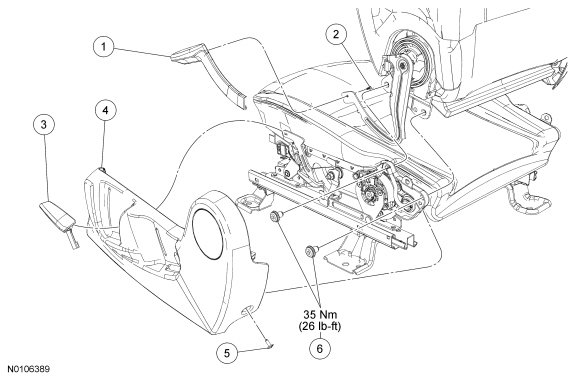 1
2
3
4
35 Nm
(26 lb-ft)
5
6
N0106389