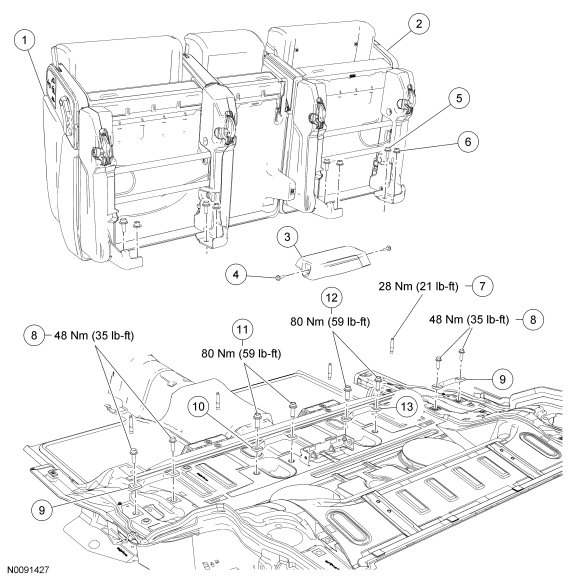 1
2
5
6
3
4
28 Nm (21 lb-ft) 7
12
80 Nm (59 lb-ft)
48 Nm (35 lb-ft) 8
8 48 Nm (35 lb-ft)
11
80 Nm (59 lb-ft)
9
10
13
9
N0091427