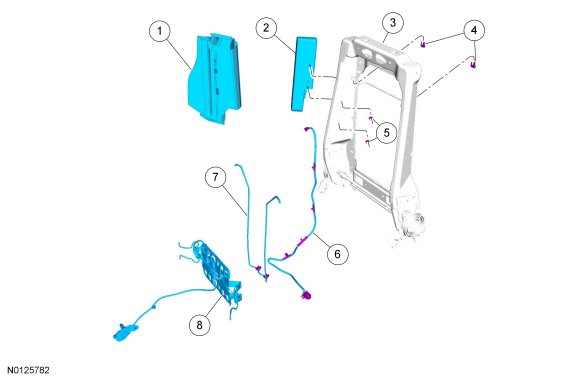 1
2
3
4
5
7
6
8
N0125782