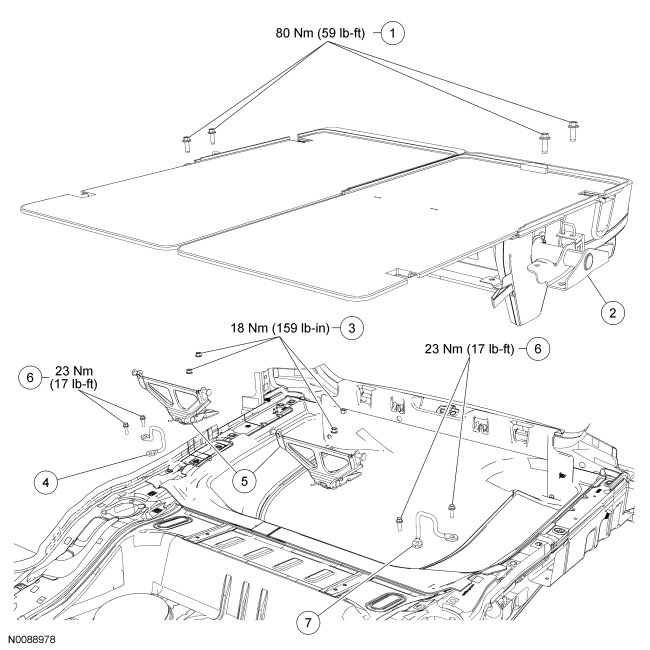 80 Nm (59 lb-ft) 1

2

18 Nm (159 lb-in) 3

23 Nm (17 lb-ft) 6

6 23 Nm (17 lb-ft)

4

5

7

N0088978